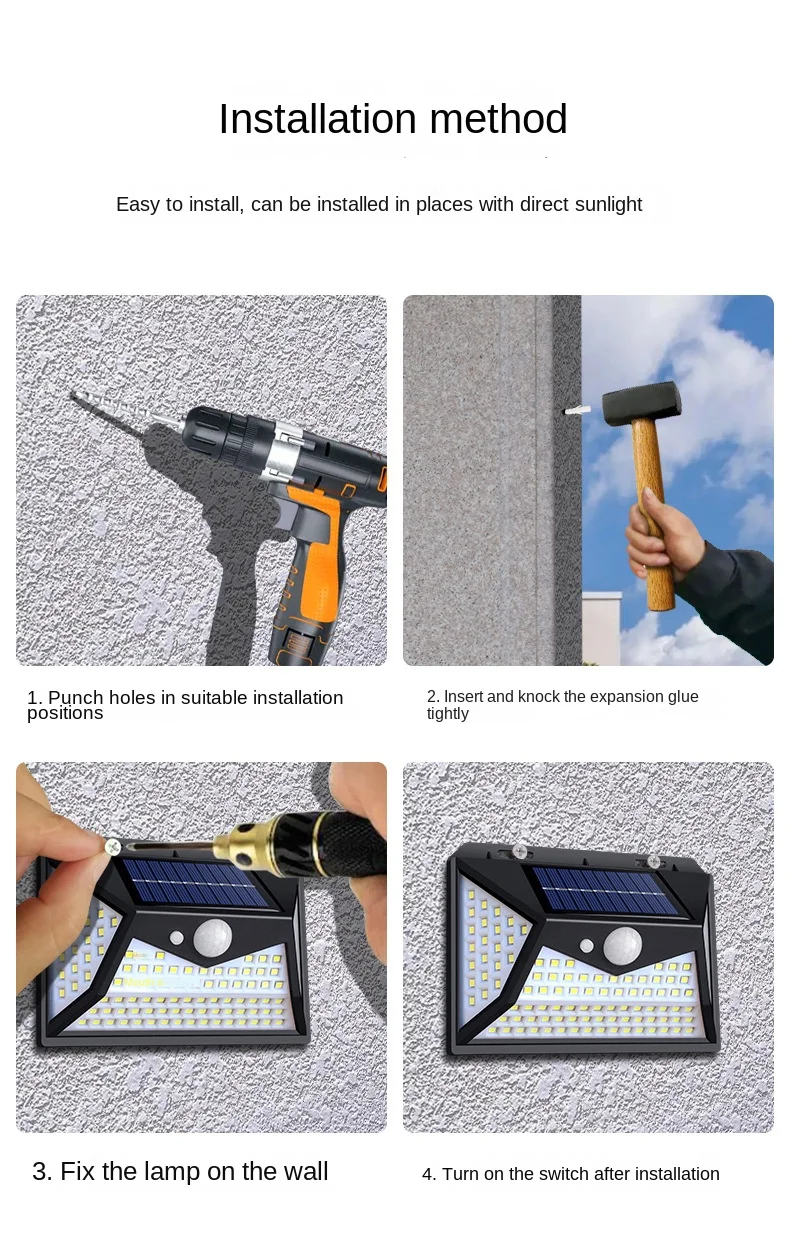 Installation method

Easy to install, can be installed in places with direct sunlight

1. Punch holes in suitable installation positions

2. Insert and knock the expansion glue tightly

3. Fix the lamp on the wall

4. Turn on the switch after installation