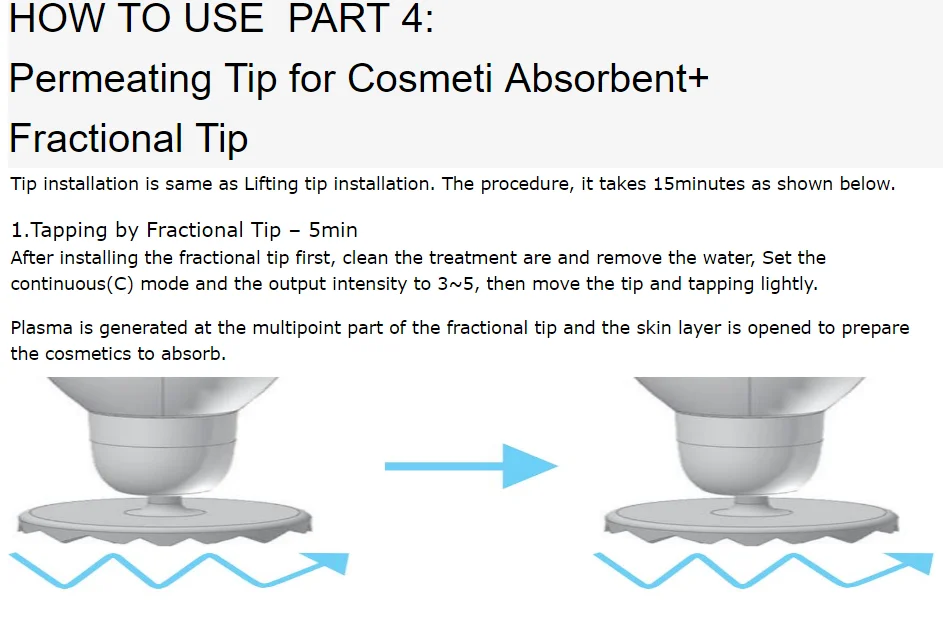 HOW TO USE PART 4:
Permeating Tip for Cosmeti Absorbent+
Fractional Tip

Tip installation is same as Lifting tip installation. The procedure, it takes 15minutes as shown below.

1.Tapping by Fractional Tip – 5min
After installing the fractional tip first, clean the treatment are and remove the water, Set the continuous(C) mode and the output intensity to 3~5, then move the tip and tapping lightly.

Plasma is generated at the multipoint part of the fractional tip and the skin layer is opened to prepare the cosmetics to absorb.