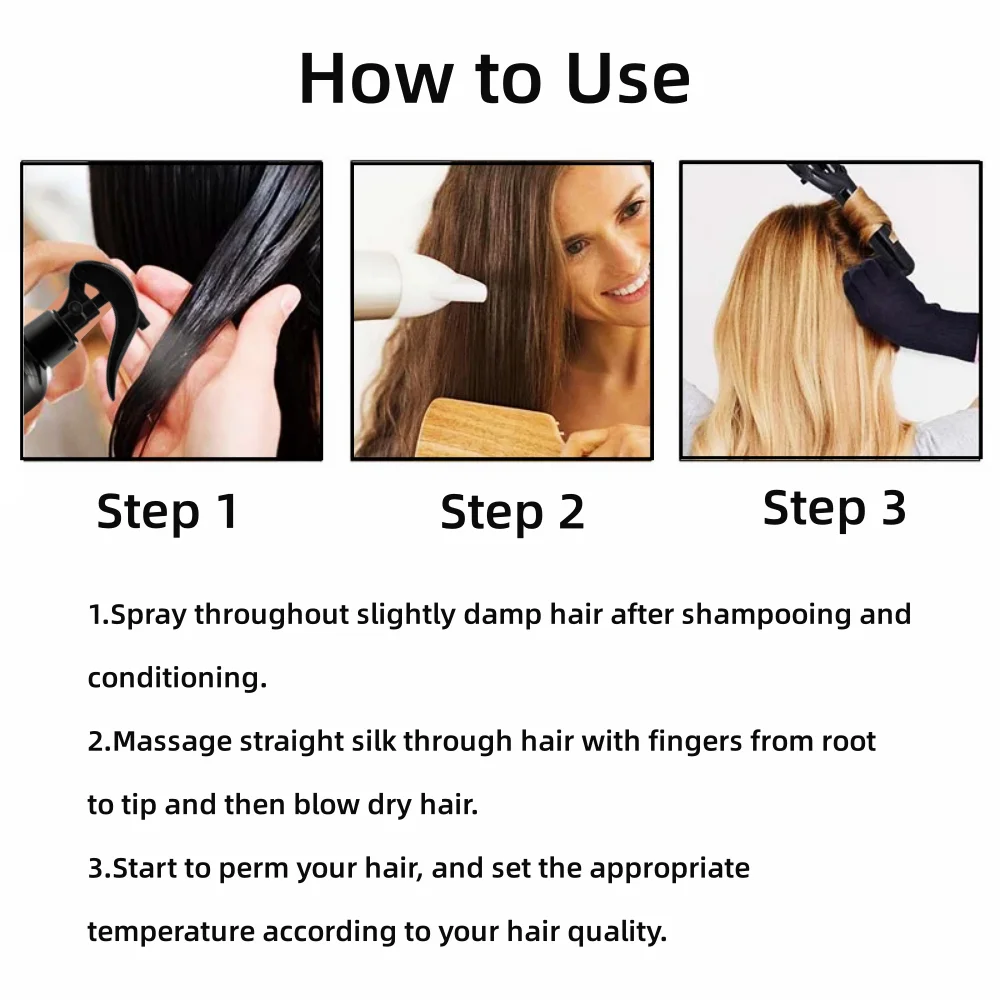 How to Use

Step 1

Step 2

Step 3

1.Spray throughout slightly damp hair after shampooing and conditioning.

2.Massage straight silk through hair with fingers from root to tip and then blow dry hair.

3.Start to perm your hair, and set the appropriate temperature according to your hair quality.