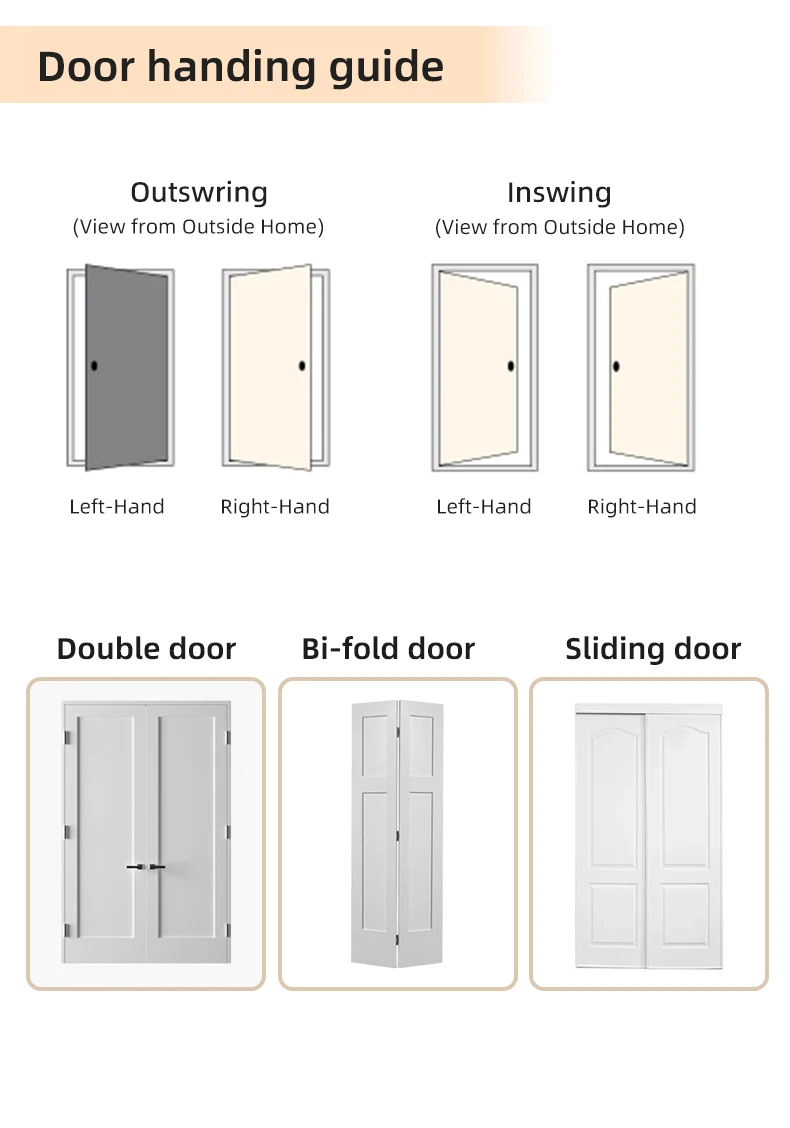 Door handing guide

Outswring
(View from Outside Home)

Left-Hand
Right-Hand

Inswing
(View from Outside Home)

Left-Hand
Right-Hand

Double door

Bi-fold door

Sliding door