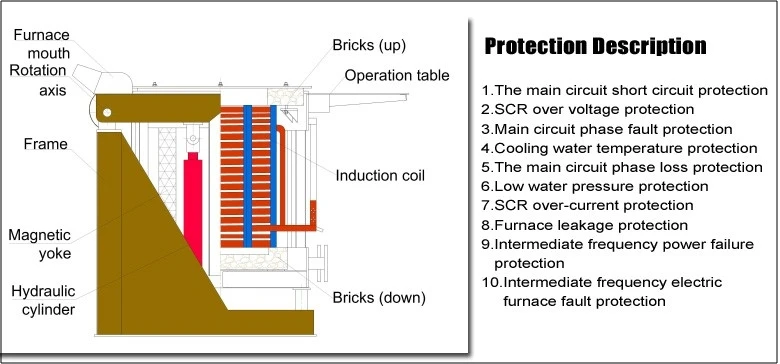 Furnace mouth
Rotation axis
Frame
Magnetic yoke
Hydraulic cylinder
Bricks (up)
Operation table
Induction coil
Bricks (down)

Protection Description

1.The main circuit short circuit protection
2.SCR over voltage protection
3.Main circuit phase fault protection
4.Cooling water temperature protection
5.The main circuit phase loss protection
6.Low water pressure protection
7.SCR over-current protection
8.Furnace leakage protection
9.Intermediate frequency power failure protection
10.Intermediate frequency electric furnace fault protection