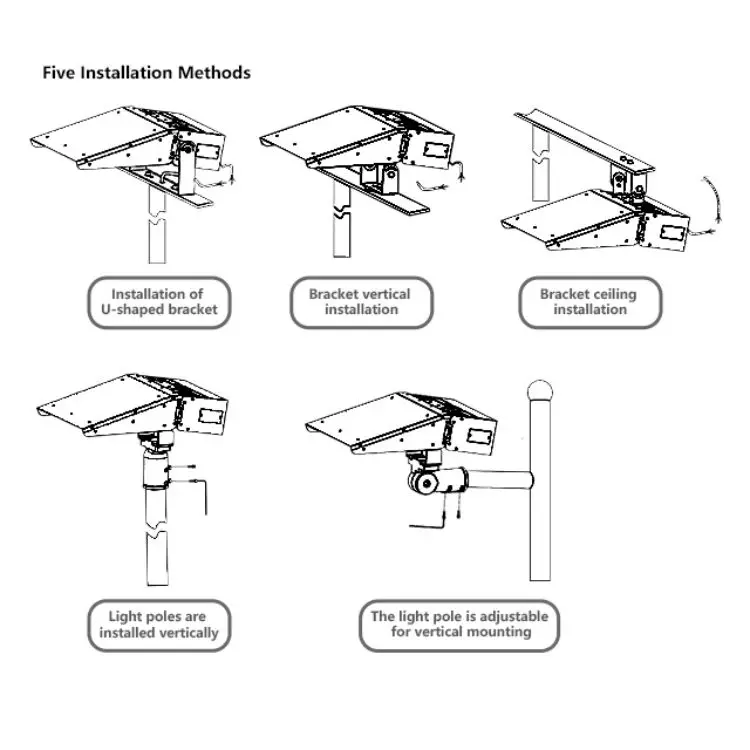 Five Installation Methods

Installation of U-shaped bracket

Bracket vertical installation

Bracket ceiling installation

Light poles are installed vertically

The light pole is adjustable for vertical mounting