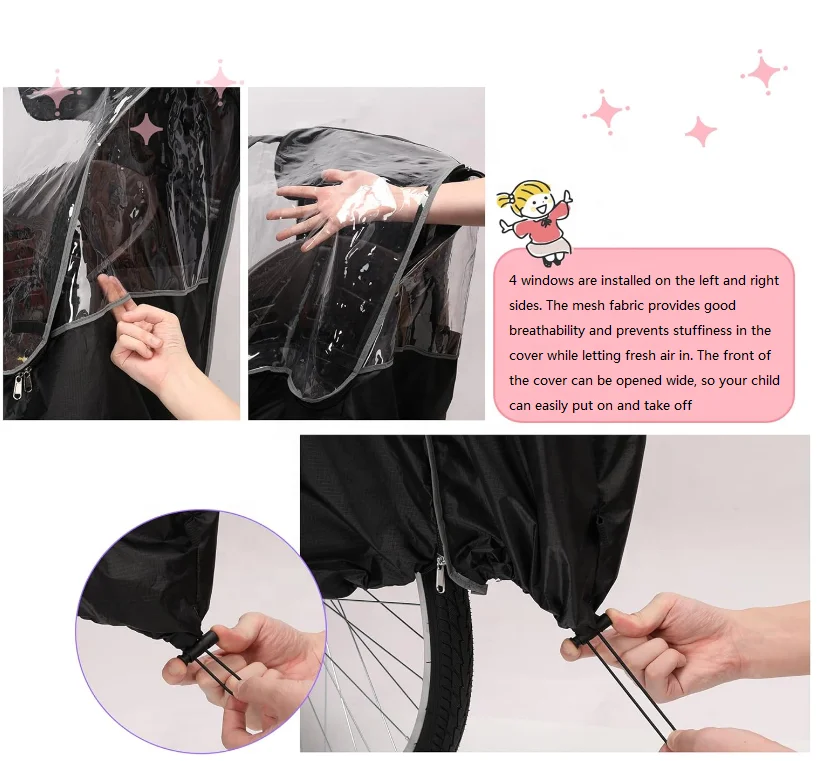 4 windows are installed on the left and right sides. The mesh fabric provides good breathability and prevents stuffiness in the cover while letting fresh air in. The front of the cover can be opened wide, so your child can easily put on and take off