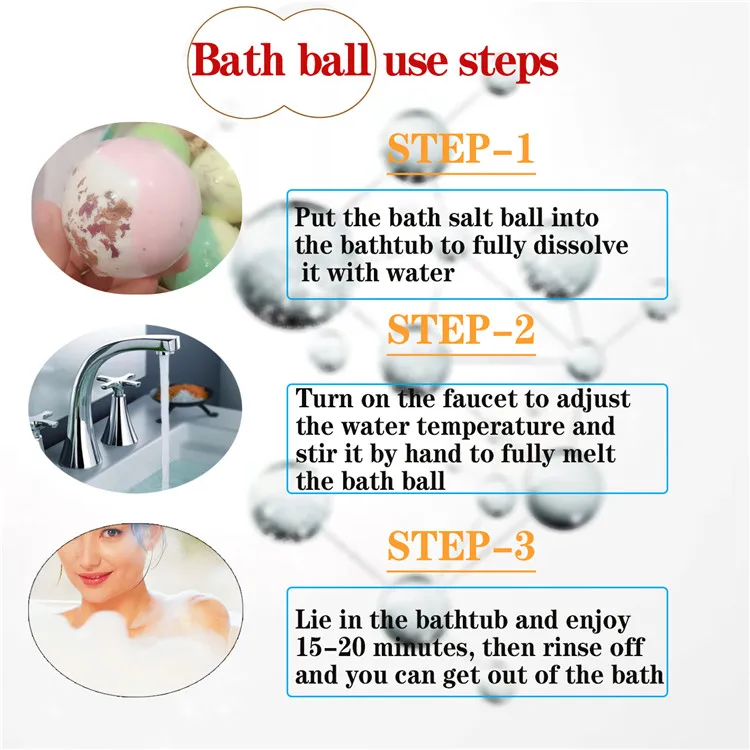 Bath ball use steps

STEP-1

Put the bath salt ball into the bathtub to fully dissolve it with water

STEP-2

Turn on the faucet to adjust the water temperature and stir it by hand to fully melt the bath ball

STEP-3

Lie in the bathtub and enjoy 15-20 minutes, then rinse off and you can get out of the bath