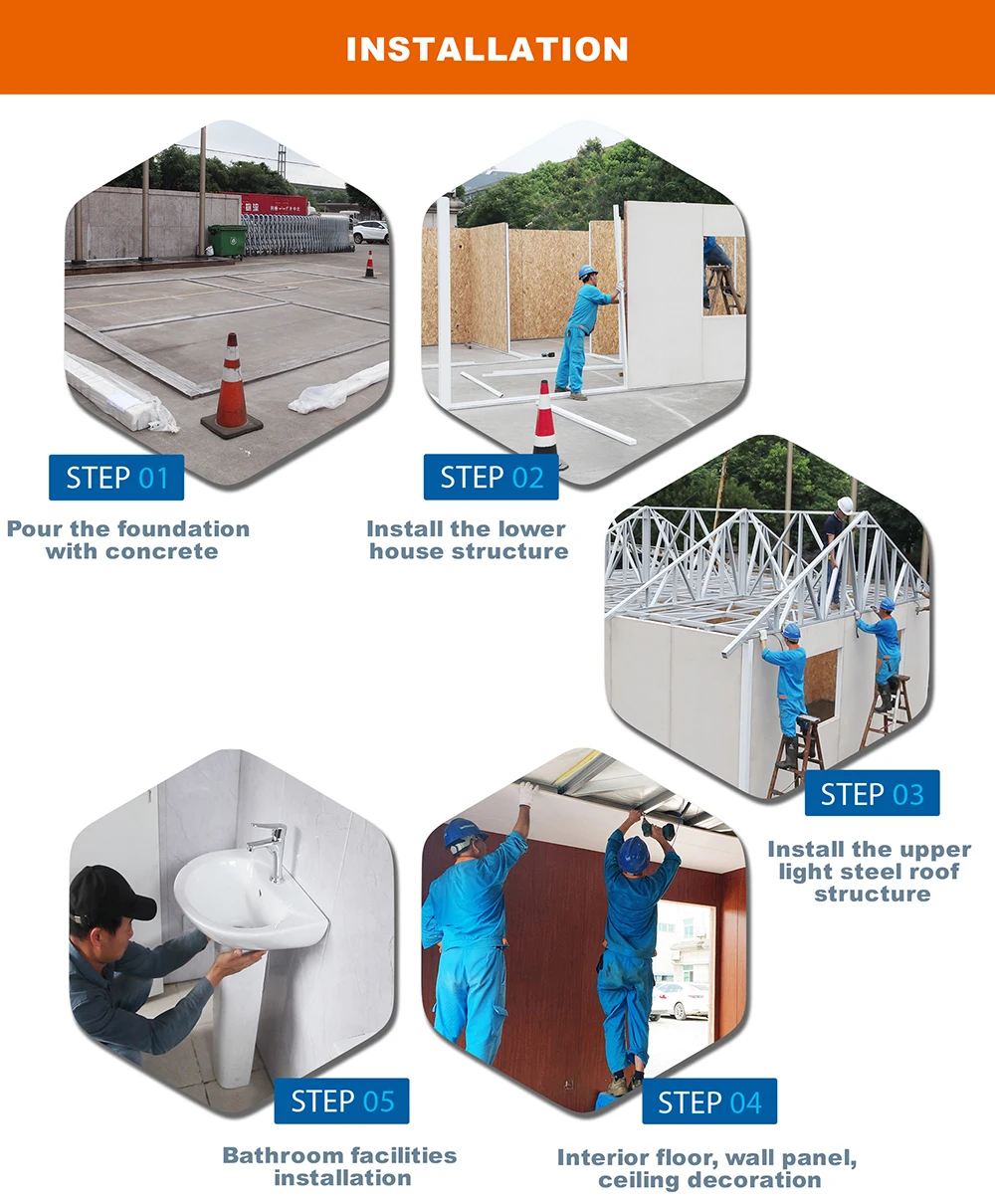 INSTALLATION

STEP 01

Pour the foundation with concrete

STEP 02

Install the lower house structure

STEP 03

Install the upper light steel roof structure

STEP 05

Bathroom facilities installation

STEP 04

Interior floor, wall panel, ceiling decoration