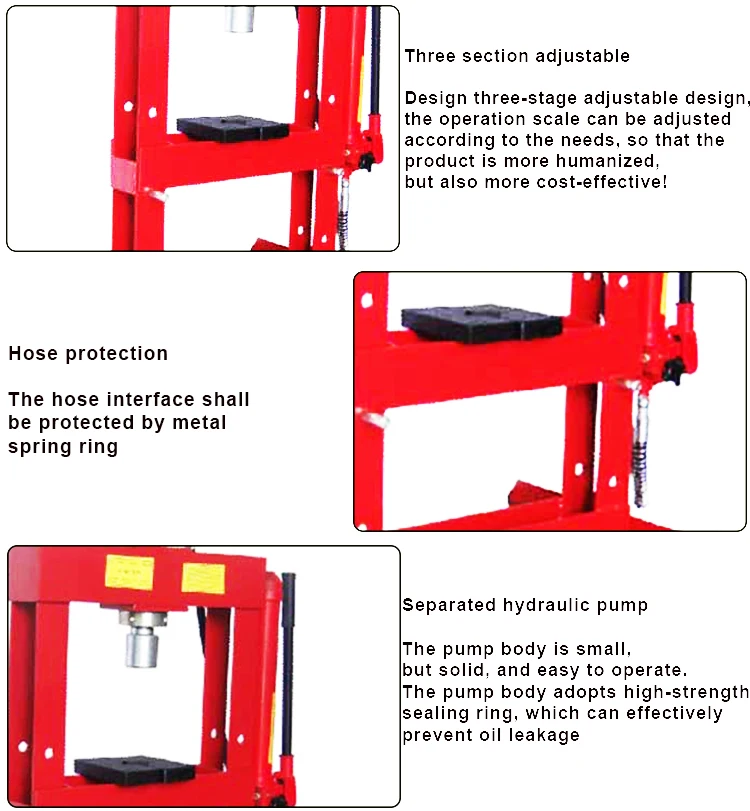 Three section adjustable

Design three-stage adjustable design, the operation scale can be adjusted according to the needs, so that the product is more humanized, but also more cost-effective!

Hose protection

The hose interface shall be protected by metal spring ring

Separated hydraulic pump

The pump body is small, but solid, and easy to operate. The pump body adopts high-strength sealing ring, which can effectively prevent oil leakage