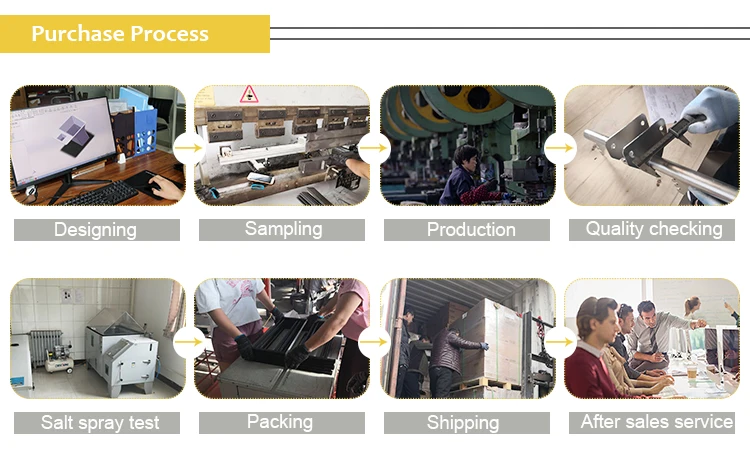 Purchase Process

Designing

Sampling

Production

Quality checking

Salt spray test

Packing

Shipping

After sales service