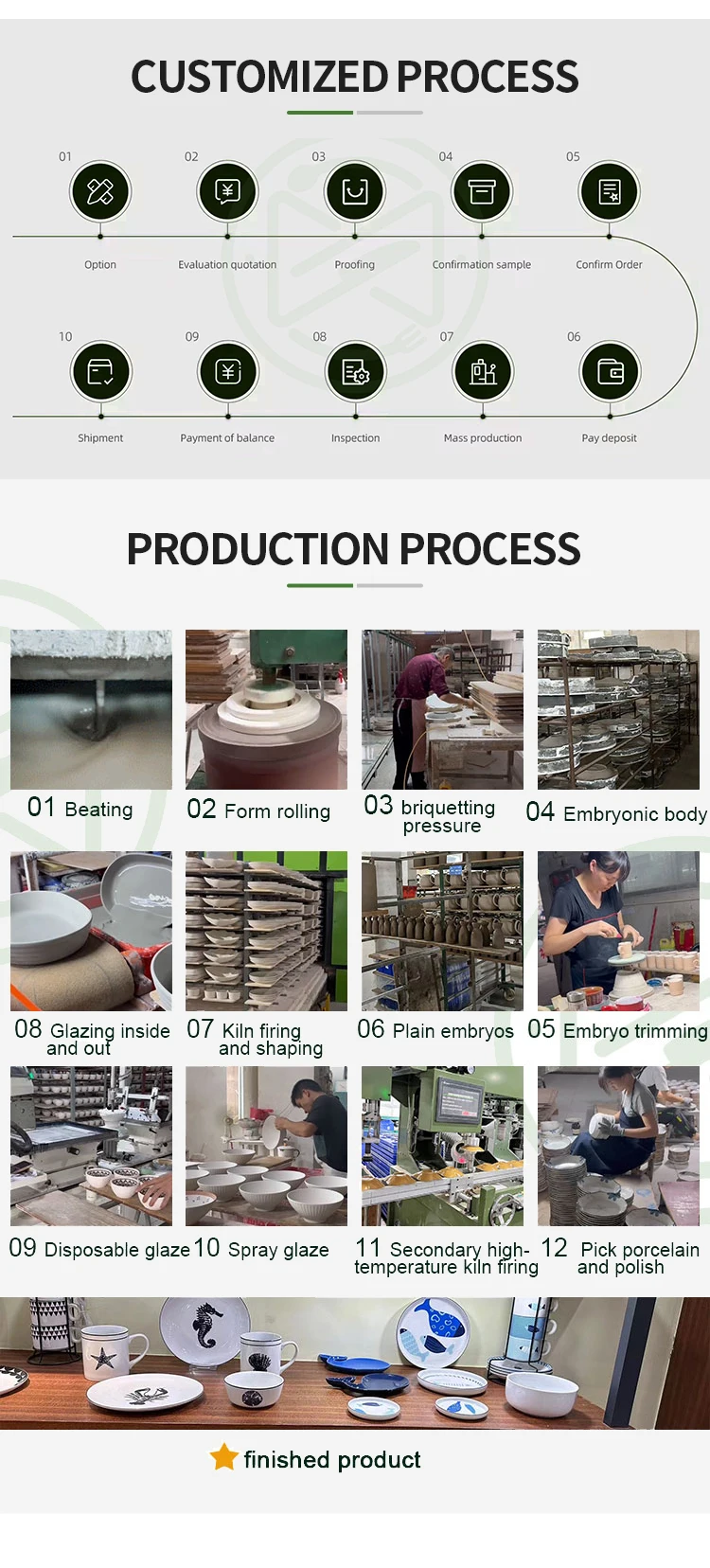 CUSTOMIZED PROCESS

01
Option

02
Evaluation quotation

03
Proofing

04
Confirmation sample

05
Confirm Order

10
Shipment

09
Payment of balance

08
Inspection

07
Mass production

06
Pay deposit

PRODUCTION PROCESS

01 Beating

02 Form rolling

03 briquetting pressure

04 Embryonic body

08 Glazing inside and out

07 Kiln firing and shaping

06 Plain embryos

05 Embryo trimming

09 Disposable glaze

10 Spray glaze

11 Secondary high-temperature kiln firing

12 Pick porcelain and polish

finished product