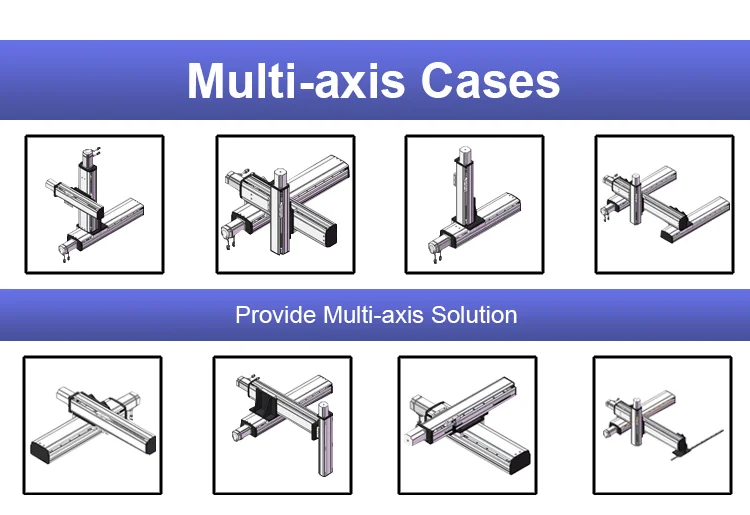 Multi-axis Cases

Provide Multi-axis Solution