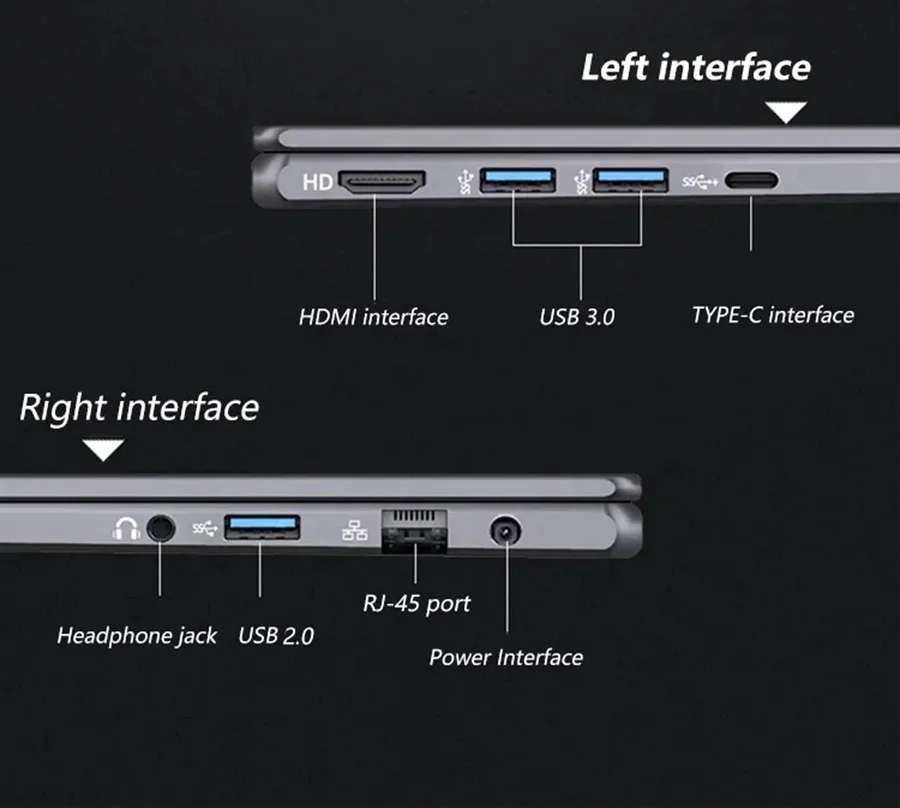 Left interface

HD

HDMI interface

USB 3.0

TYPE-C interface

Right interface

Headphone jack

USB 2.0

RJ-45 port

Power Interface