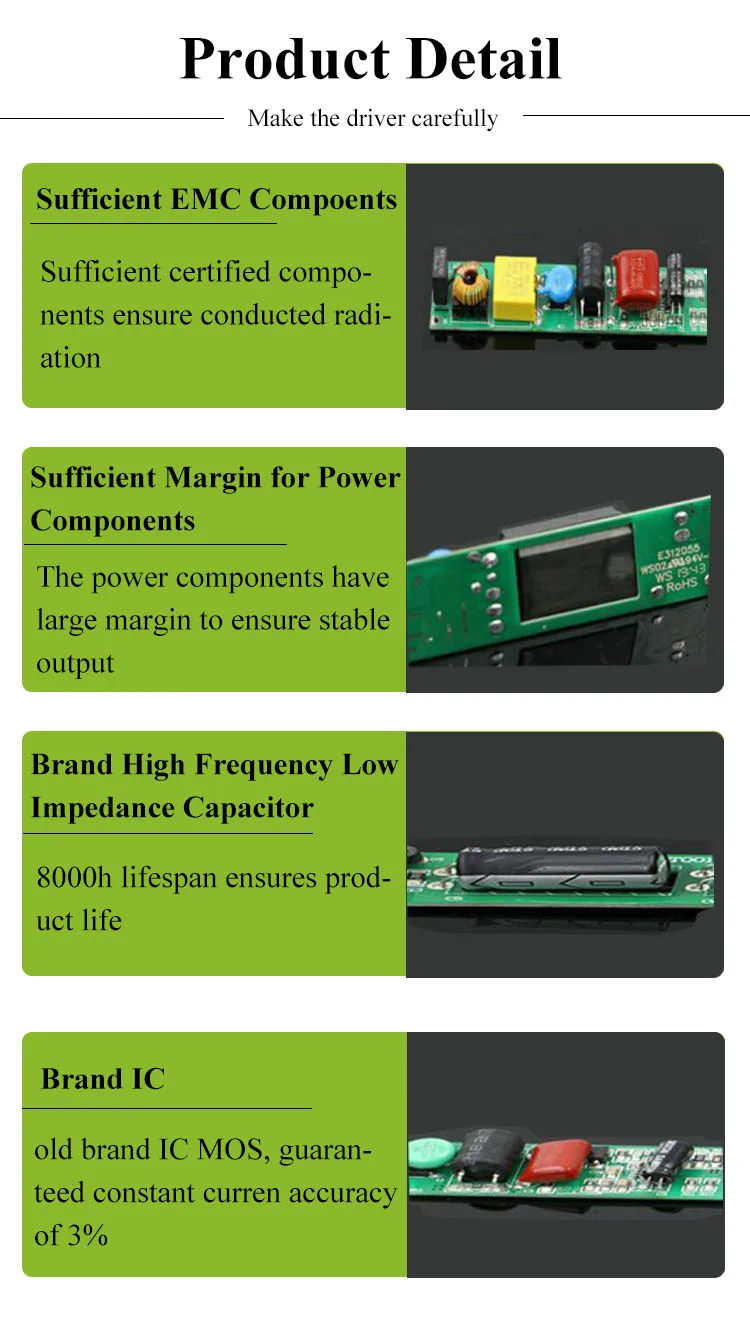 Product Detail

Make the driver carefully

Sufficient EMC Compoents

Sufficient certified components ensure conducted radiation

Sufficient Margin for Power Components

The power components have large margin to ensure stable output

E312055
WS02 94V-
WS 1943
RoHS

Brand High Frequency Low Impedance Capacitor

8000h lifespan ensures product life

Brand IC

old brand IC MOS, guaranteed constant curren accuracy of 3%