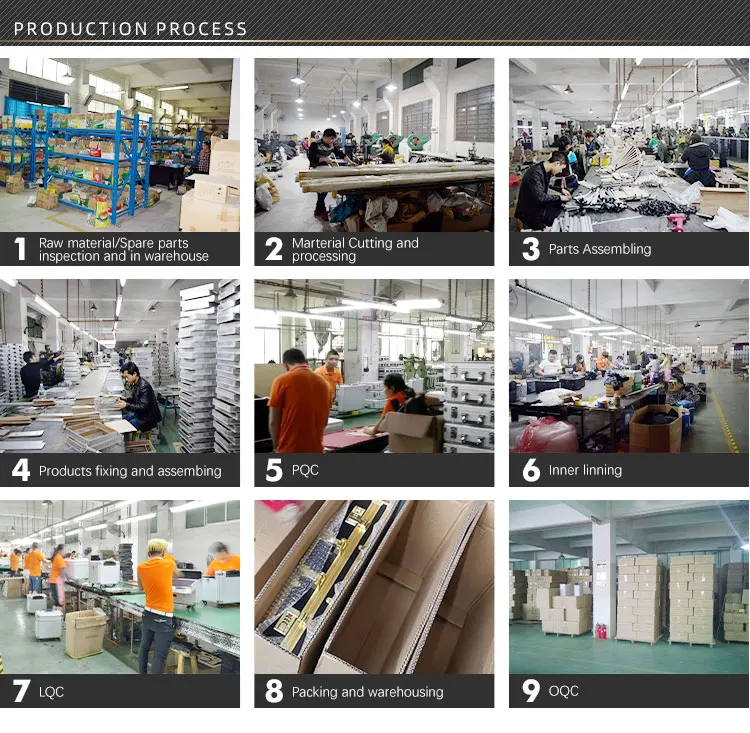 PRODUCTION PROCESS

1 Raw material/Spare parts inspection and in warehouse

2 Marterial Cutting and processing

3 Parts Assembling

4 Products fixing and assembing

5 PQC

6 Inner linning

7 LQC

8 Packing and warehousing

9 OQC