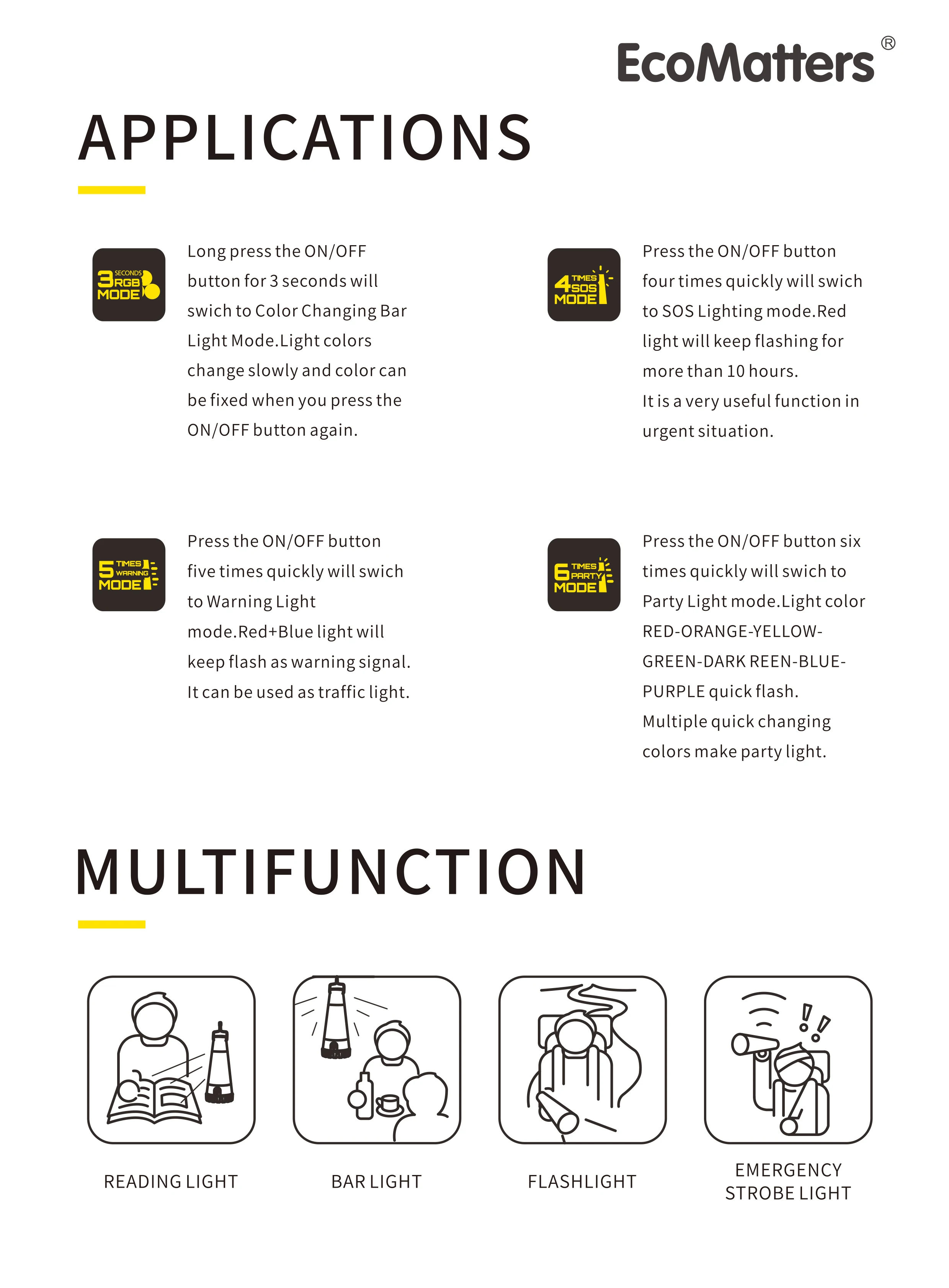 EcoMatters®

APPLICATIONS

3 SECONDS RGB MODE

Long press the ON/OFF button for 3 seconds will swich to Color Changing Bar Light Mode.Light colors change slowly and color can be fixed when you press the ON/OFF button again.

4 TIMES SOS MODE

Press the ON/OFF button four times quickly will swich to SOS Lighting mode.Red light will keep flashing for more than 10 hours.
It is a very useful function in urgent situation.

5 TIMES WARNING MODE

Press the ON/OFF button five times quickly will swich to Warning Light mode.Red+Blue light will keep flash as warning signal.
It can be used as traffic light.

6 TIMES PARTY MODE

Press the ON/OFF button six times quickly will swich to Party Light mode.Light color RED-ORANGE-YELLOW-GREEN-DARK REEN-BLUE-PURPLE quick flash.
Multiple quick changing colors make party light.

MULTIFUNCTION

READING LIGHT

BAR LIGHT

FLASHLIGHT

EMERGENCY STROBE LIGHT