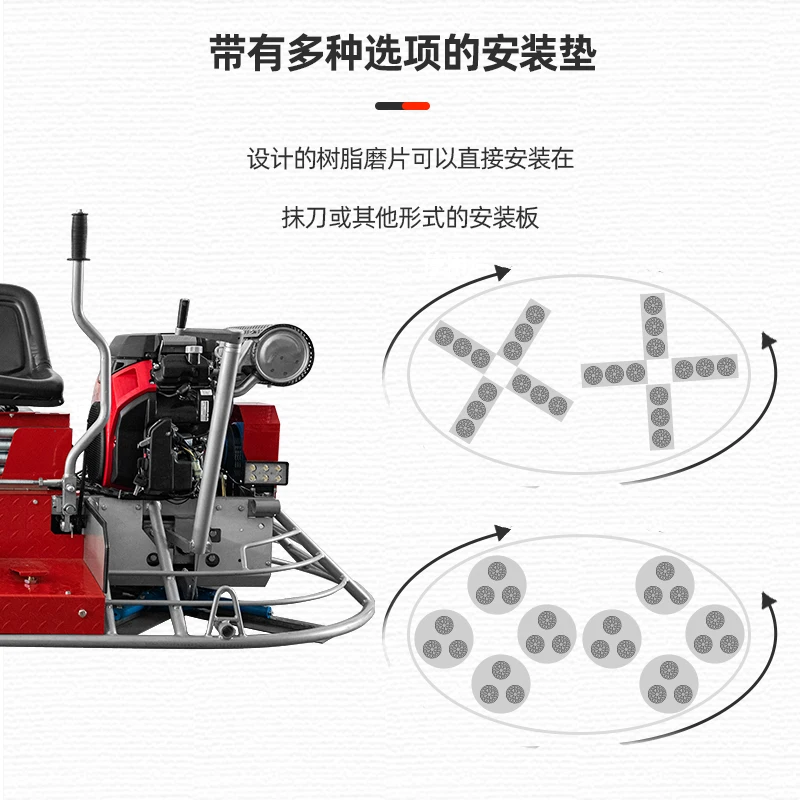 带有多种选项的安装垫

设计的树脂磨片可以直接安装在

抹刀或其他形式的安装板