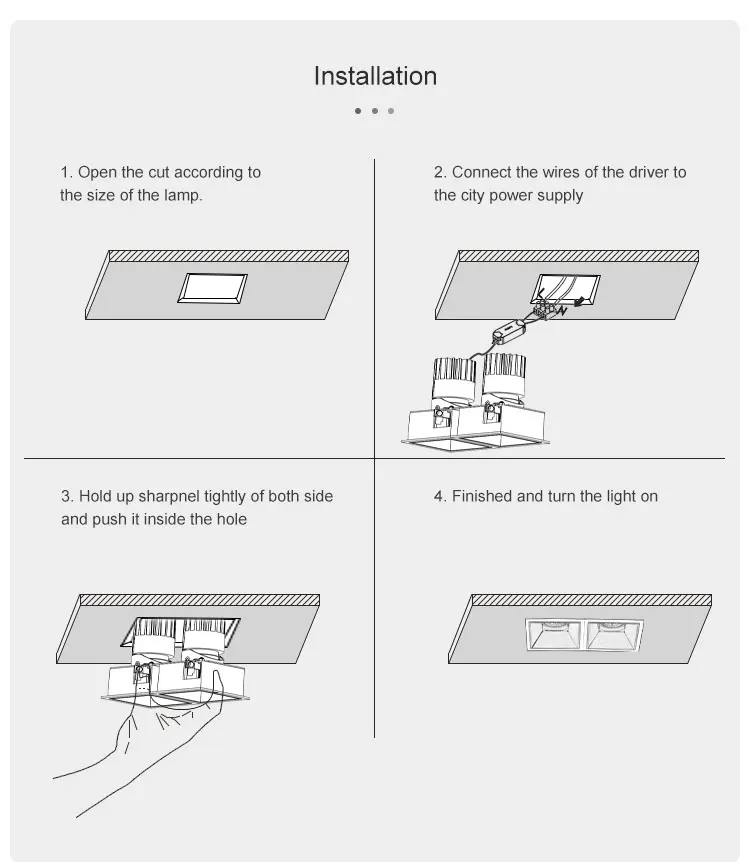 Installation

1. Open the cut according to the size of the lamp.

2. Connect the wires of the driver to the city power supply

3. Hold up sharpnel tightly of both side and push it inside the hole

4. Finished and turn the light on