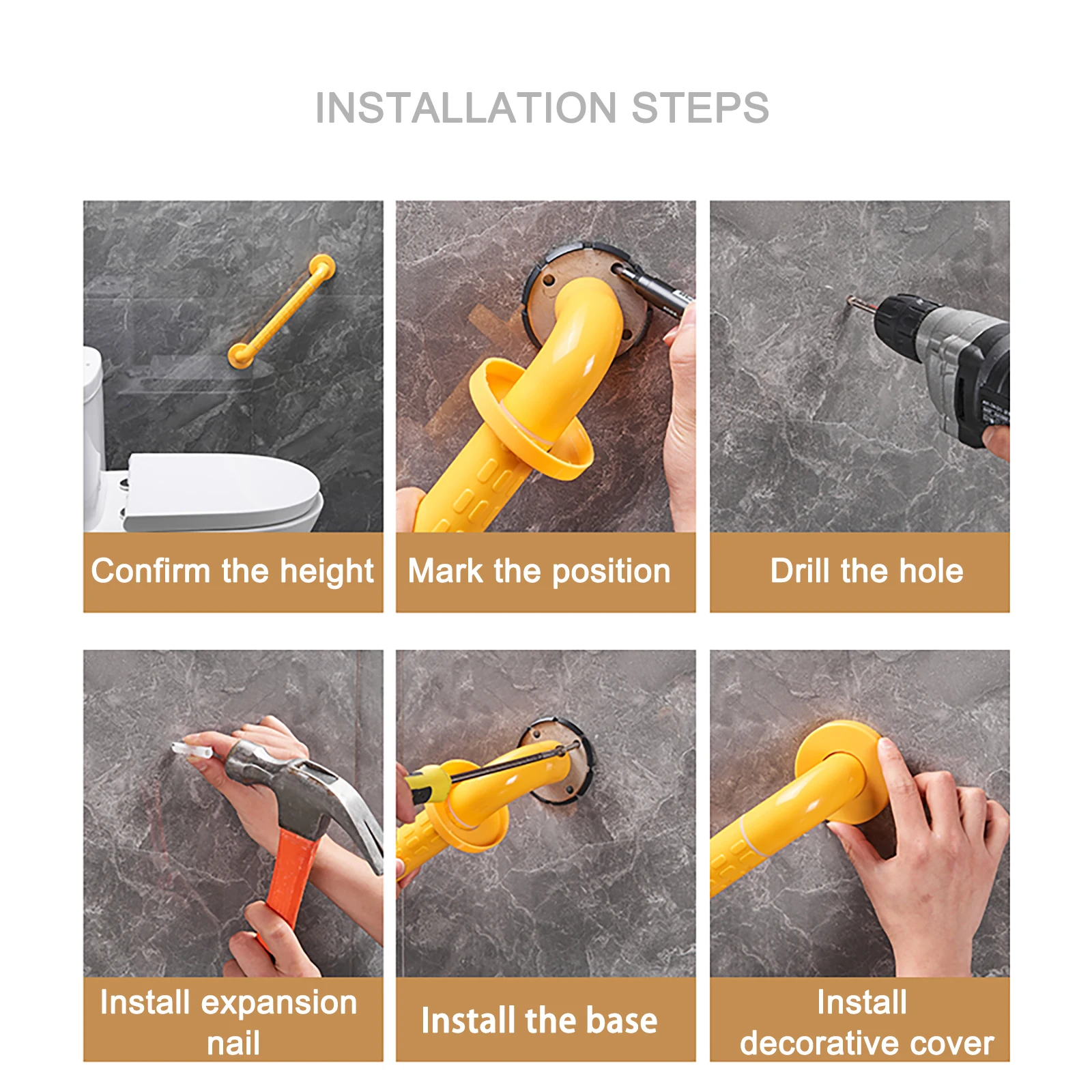 INSTALLATION STEPS

Confirm the height

Mark the position

Drill the hole

Install expansion nail

Install the base

Install decorative cover