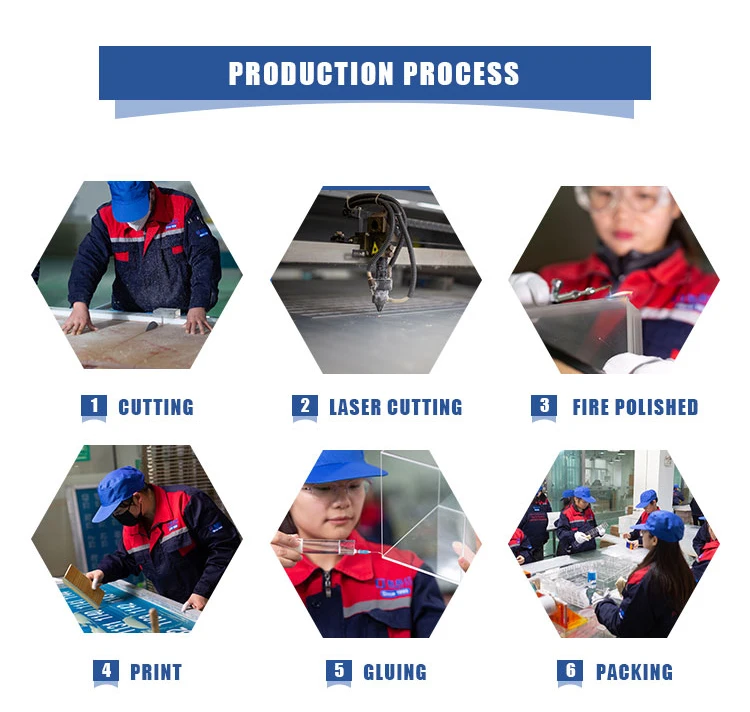 PRODUCTION PROCESS

1 CUTTING

2 LASER CUTTING

3 FIRE POLISHED

4 PRINT

5 GLUING

6 PACKING