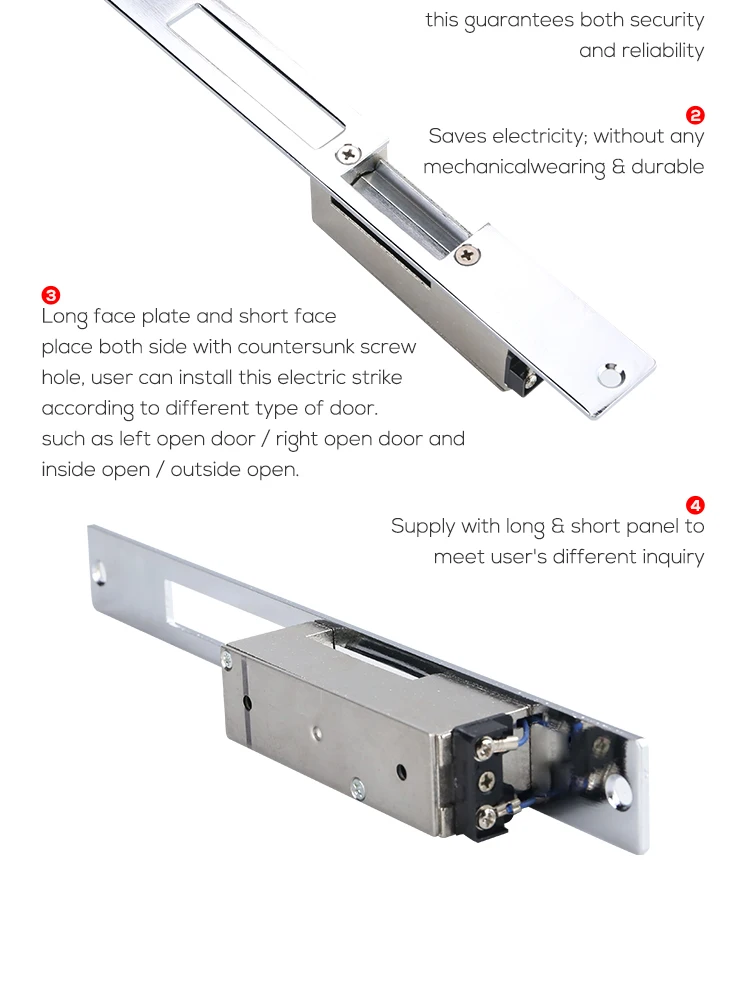 this guarantees both security and reliability

2
Saves electricity; without any mechanicalwearing & durable

3
Long face plate and short face place both side with countersunk screw hole, user can install this electric strike according to different type of door. such as left open door / right open door and inside open / outside open.

4
Supply with long & short panel to meet user's different inquiry