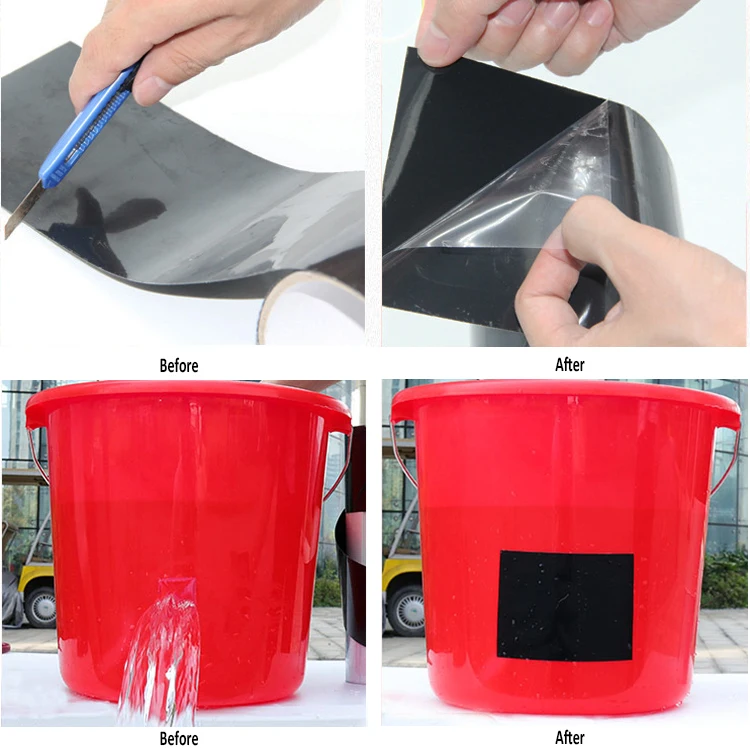 Before

After

Before

After