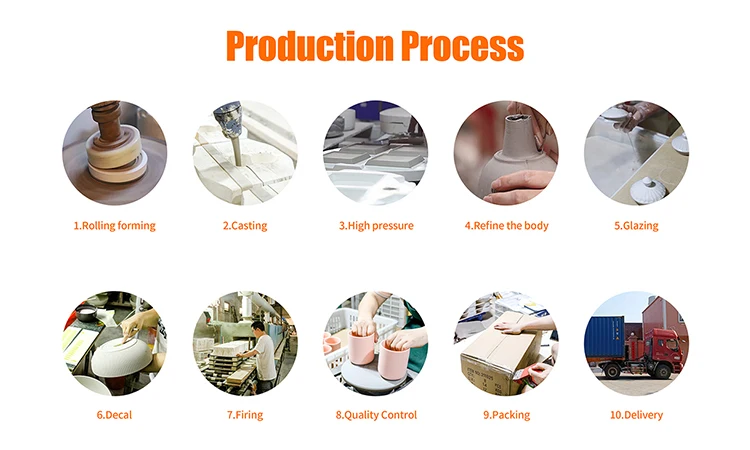 Production Process

1.Rolling forming

2.Casting

3.High pressure

4.Refine the body

5.Glazing

6.Decal

7.Firing

8.Quality Control

9.Packing

10.Delivery