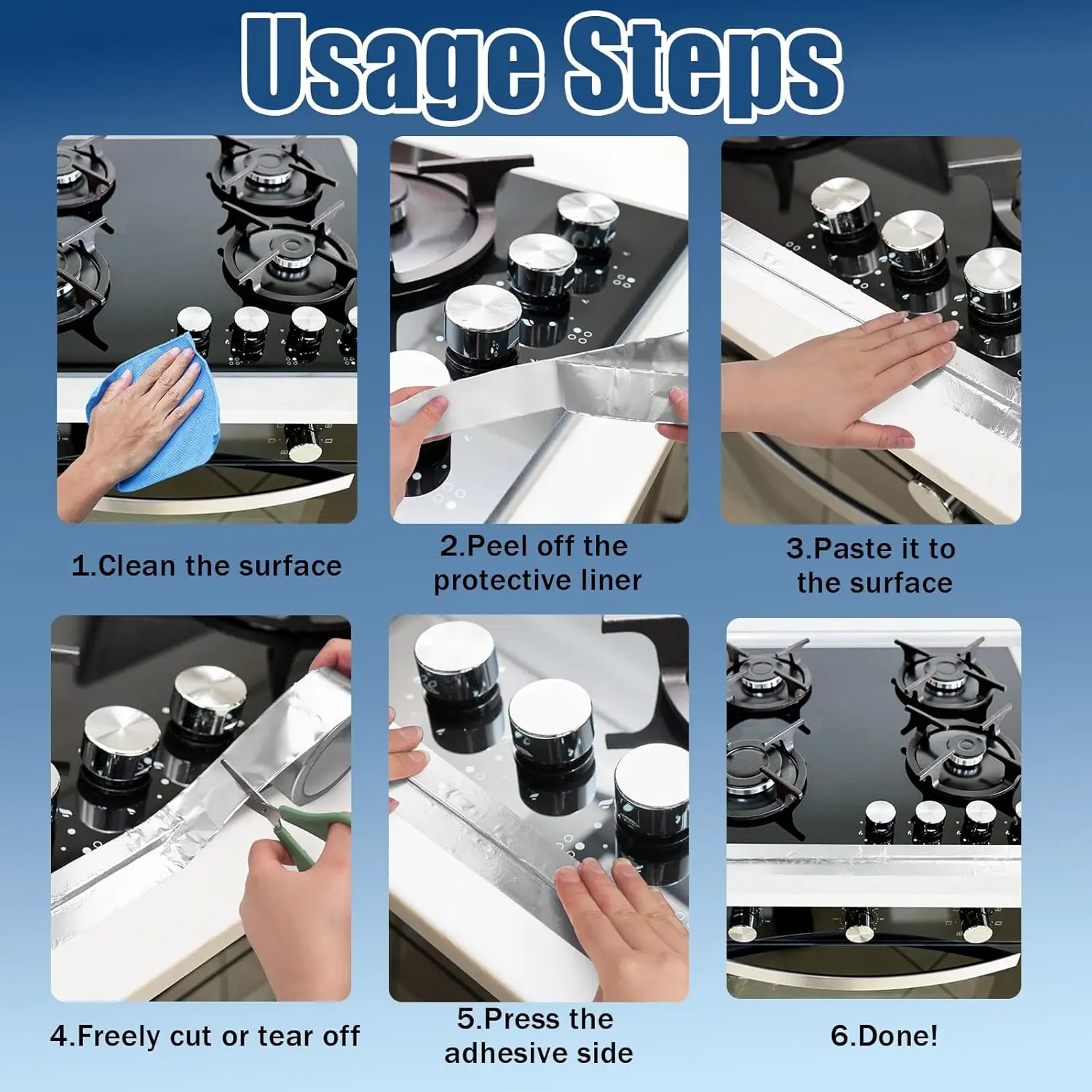 Usage Steps

1.Clean the surface

2.Peel off the protective liner

3.Paste it to the surface

4.Freely cut or tear off

5.Press the adhesive side

6.Done!