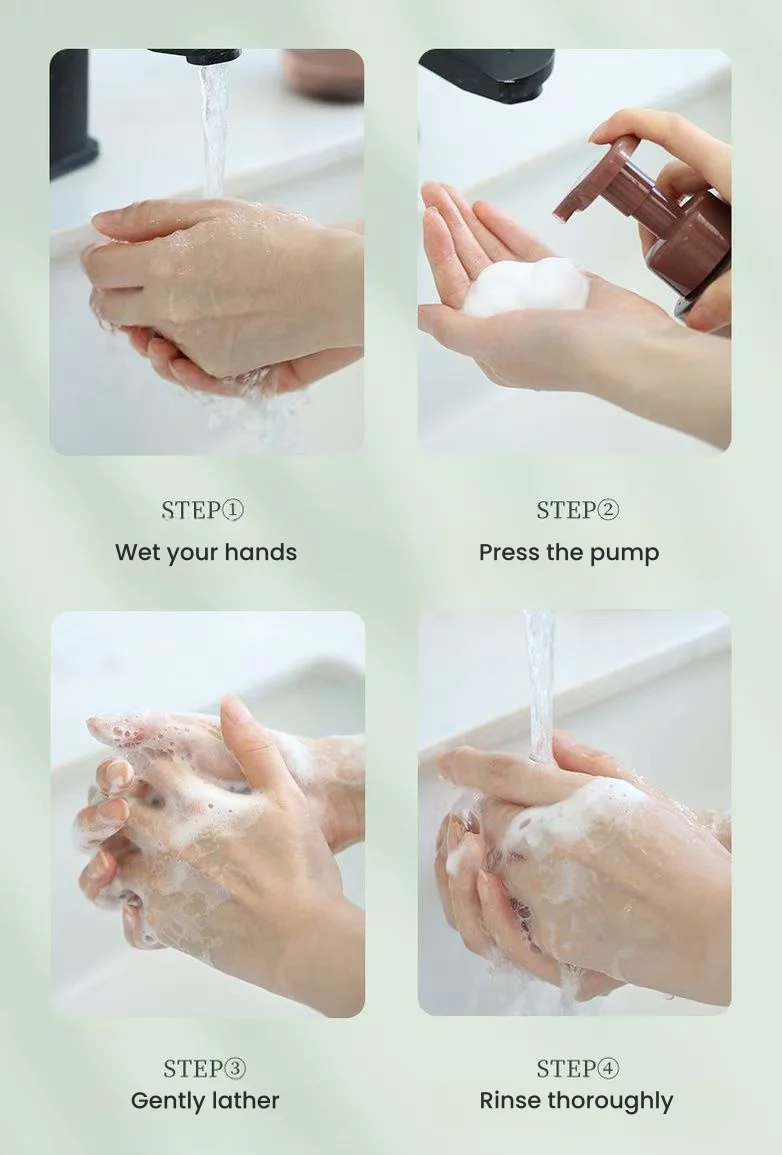 STEP①
Wet your hands

STEP②
Press the pump

STEP③
Gently lather

STEP④
Rinse thoroughly