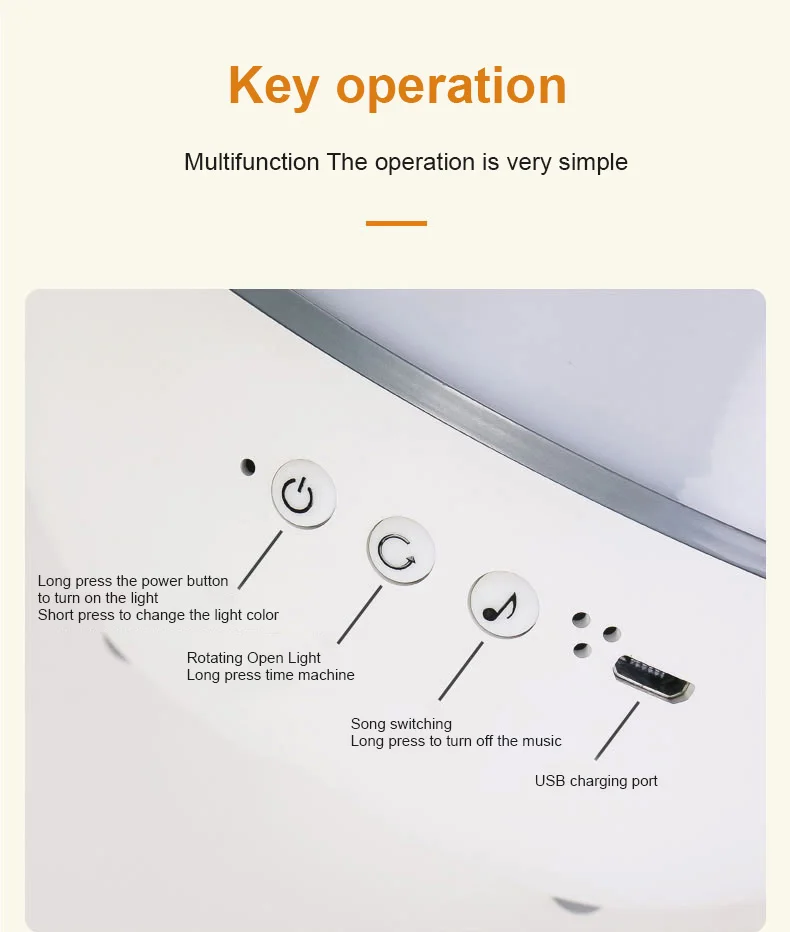 Key operation

Multifunction The operation is very simple

Long press the power button to turn on the light
Short press to change the light color

Rotating Open Light
Long press time machine

Song switching
Long press to turn off the music

USB charging port