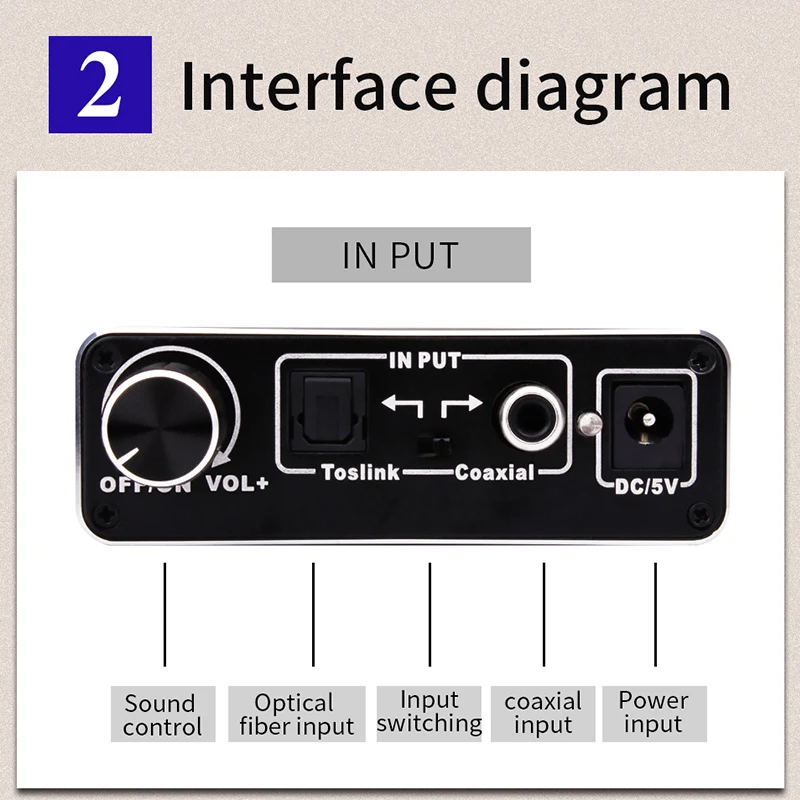 2 Interface diagram

IN PUT

IN PUT

OFF/ON VOL+

Toslink

Coaxial

DC/5V

Sound control

Optical fiber input

Input switching

coaxial input

Power input