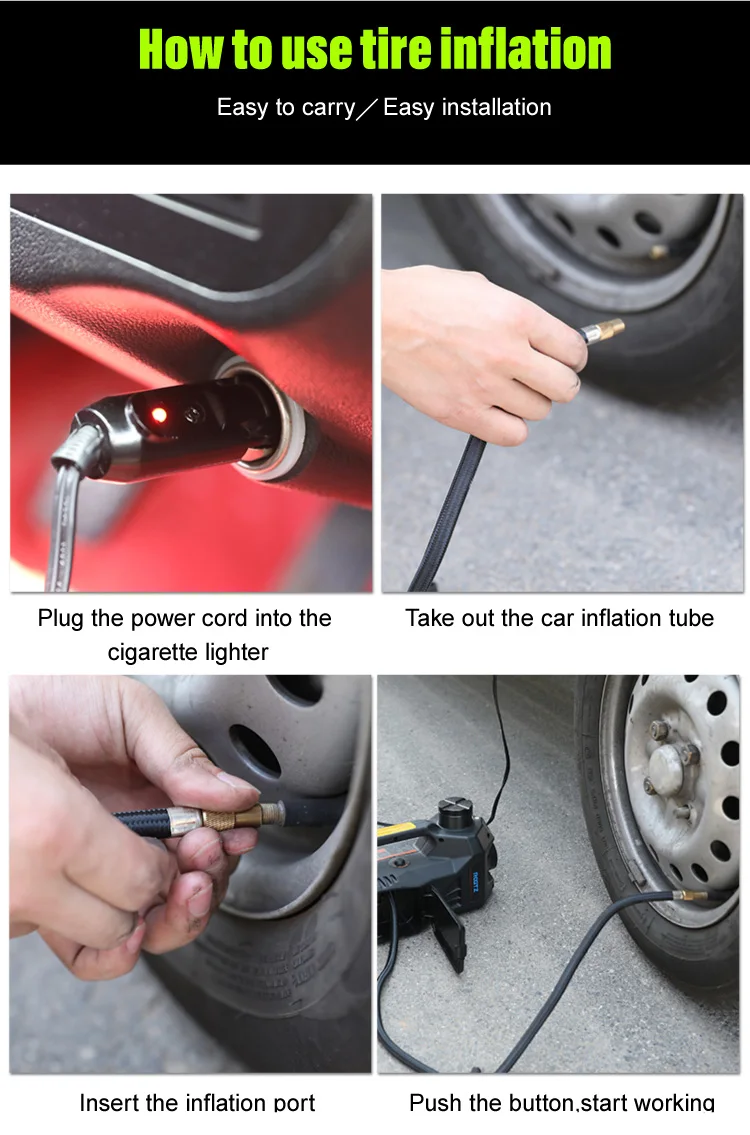 How to use tire inflation

Easy to carry／Easy installation

Plug the power cord into the cigarette lighter

Take out the car inflation tube

Insert the inflation port

Push the button,start working