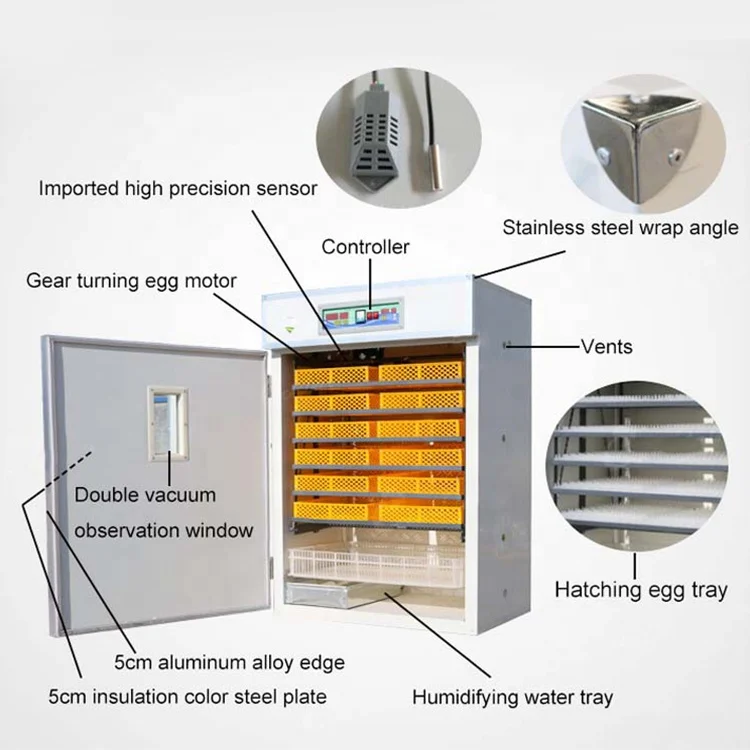 Imported high precision sensor

Stainless steel wrap angle

Controller

Gear turning egg motor

Vents

Double vacuum observation window

Hatching egg tray

5cm aluminum alloy edge

5cm insulation color steel plate

Humidifying water tray