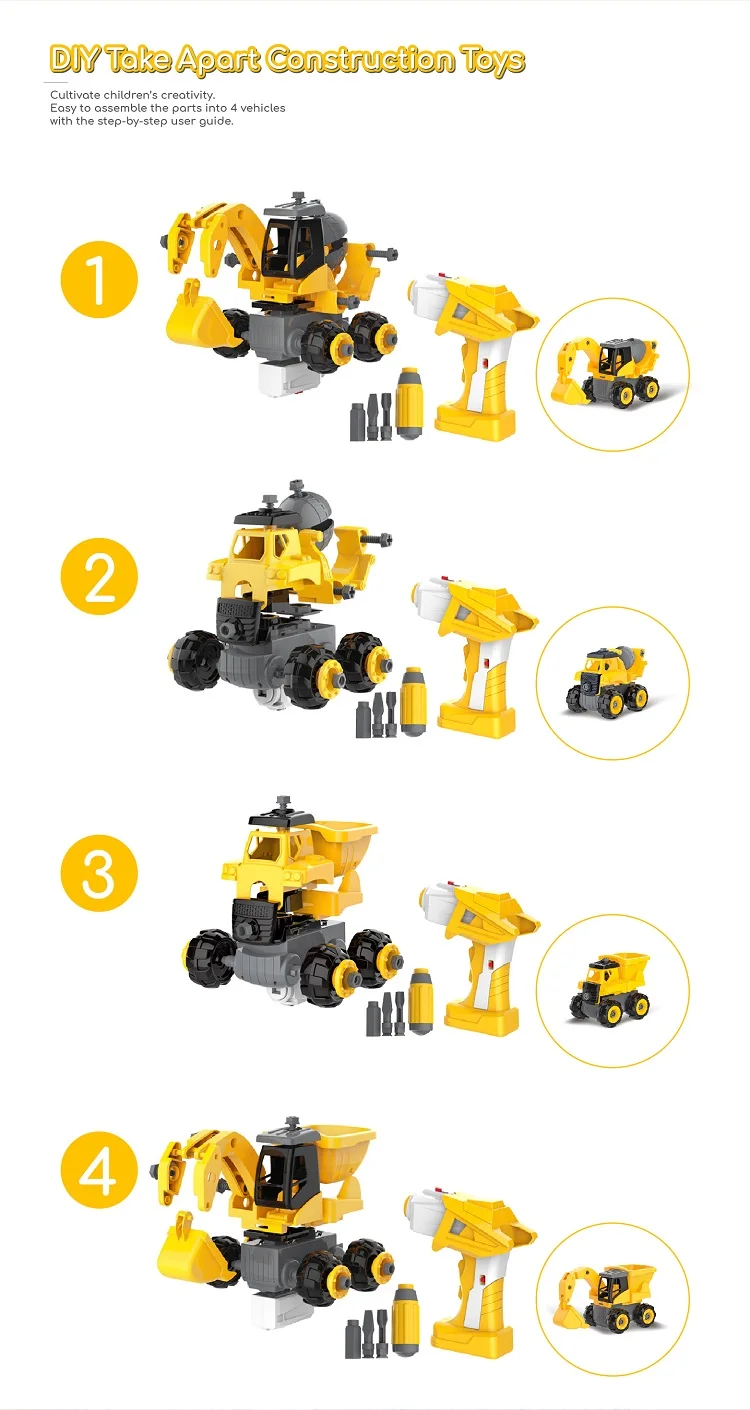 DIY Take Apart Construction Toys

Cultivate children's creativity. Easy to assemble the parts into 4 vehicles with the step-by-step user guide.

1

2

3

4