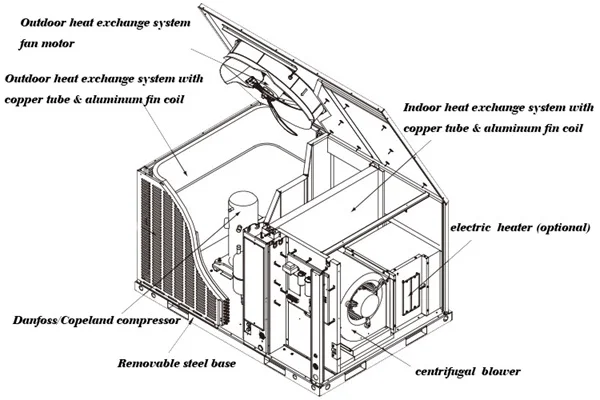 Outdoor heat exchange system fan motor

Outdoor heat exchange system with copper tube & aluminum fin coil

Indoor heat exchange system with copper tube & aluminum fin coil

electric heater (optional)

Danfoss/Copeland compressor

Removable steel base

centrifugal blower