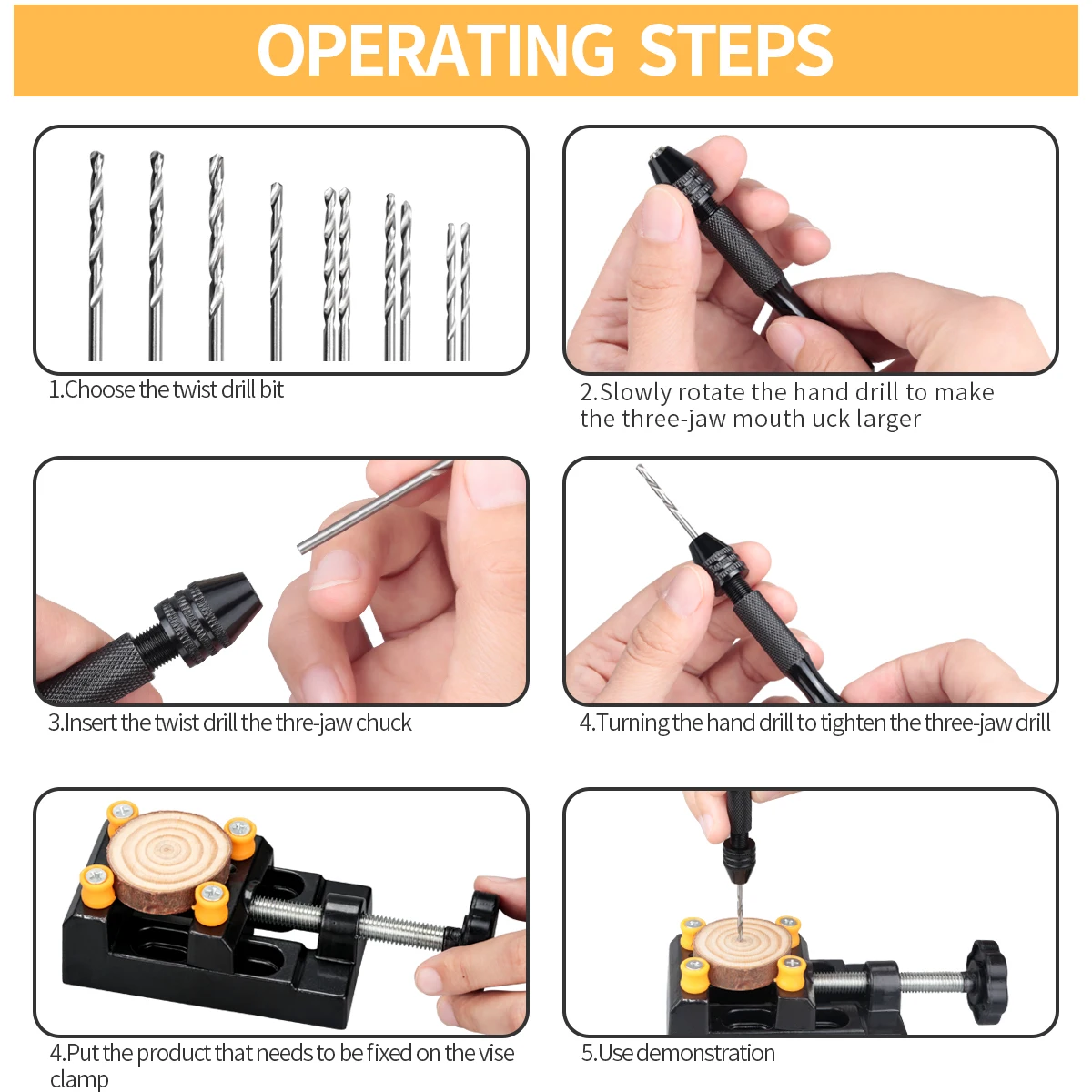 OPERATING STEPS

1.Choose the twist drill bit

2.Slowly rotate the hand drill to make the three-jaw mouth uck larger

3.Insert the twist drill the thre-jaw chuck

4.Turning the hand drill to tighten the three-jaw drill

4.Put the product that needs to be fixed on the vise clamp

5.Use demonstration