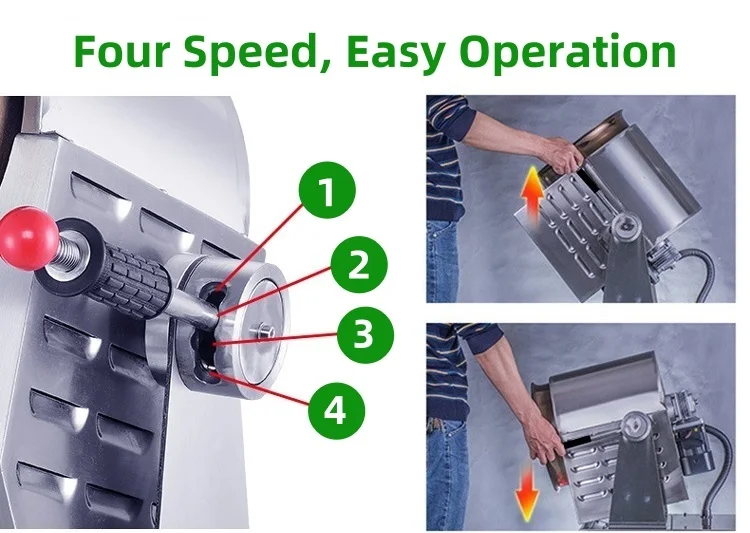 Four Speed, Easy Operation

1
2
3
4