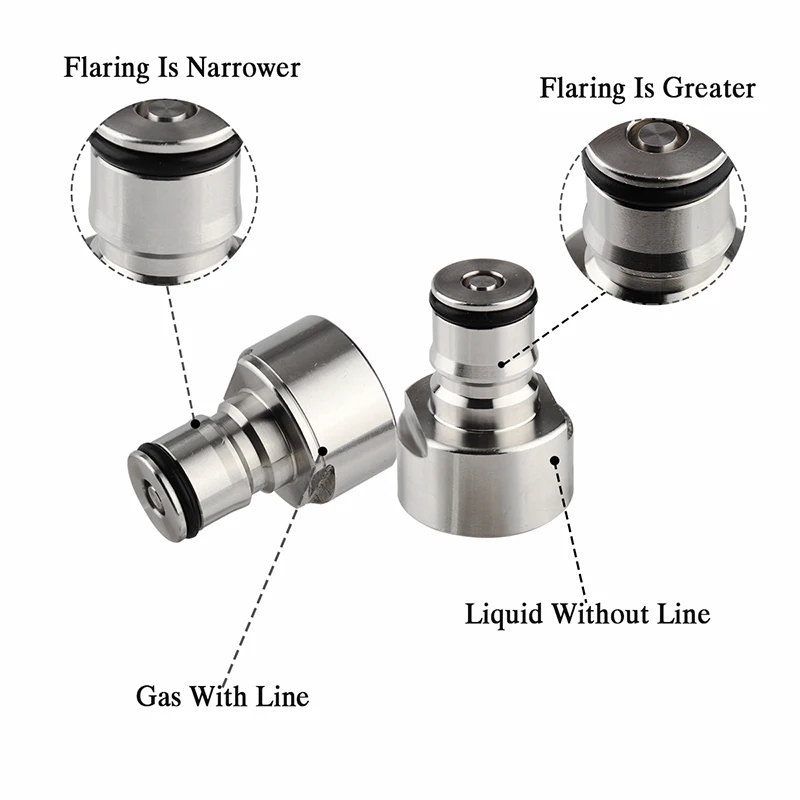 Flaring Is Narrower

Flaring Is Greater

Liquid Without Line

Gas With Line