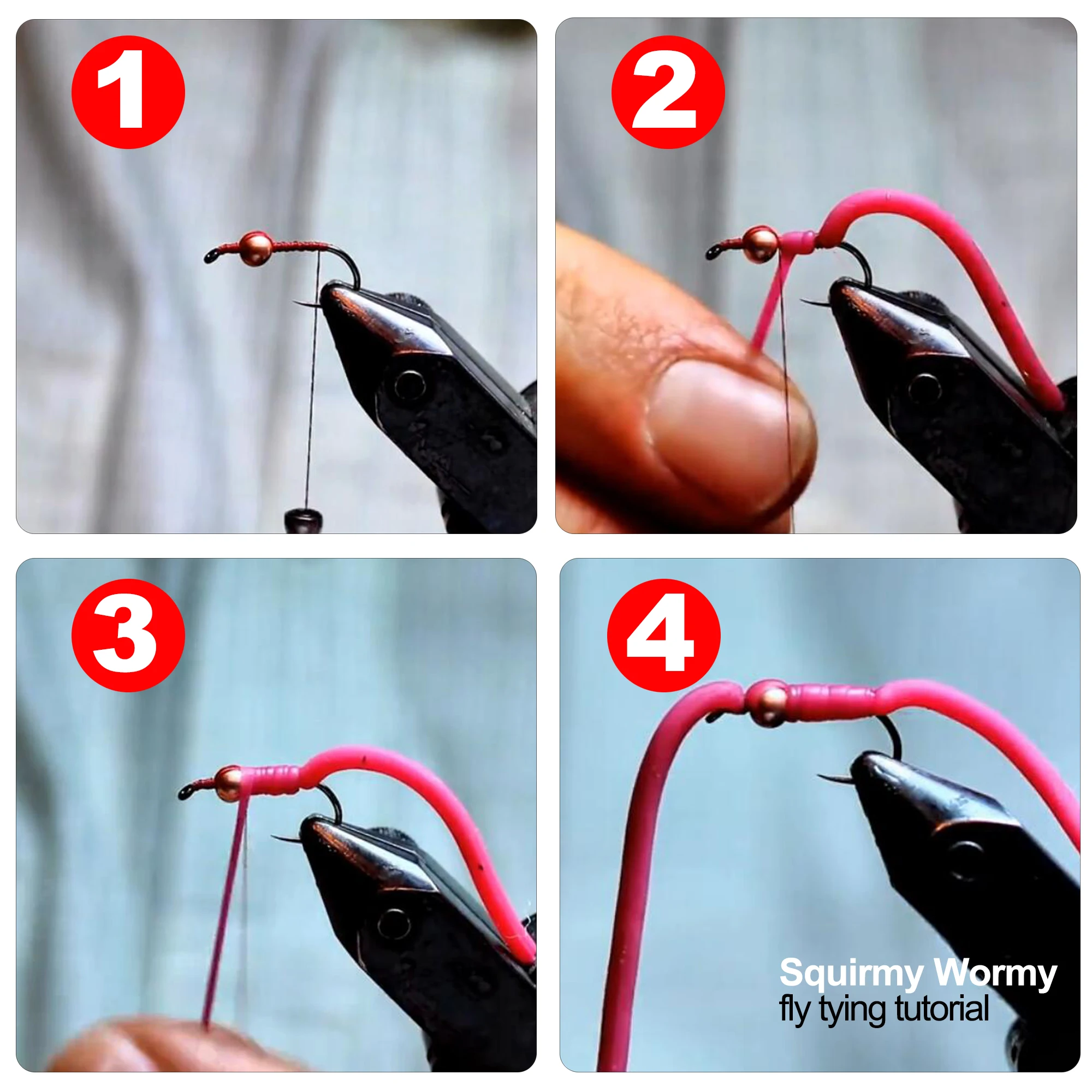 1

2

3

4

Squirmy Wormy
fly tying tutorial