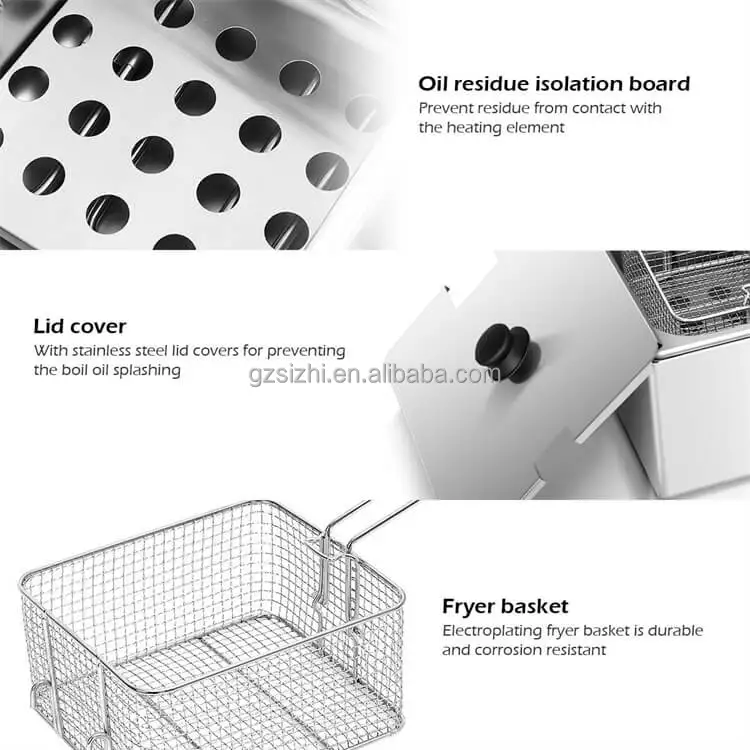 Oil residue isolation board
Prevent residue from contact with the heating element

Lid cover
With stainless steel lid covers for preventing the boil oil splashing

gzsizhi.en.alibaba.com

Fryer basket
Electroplating fryer basket is durable and corrosion resistant