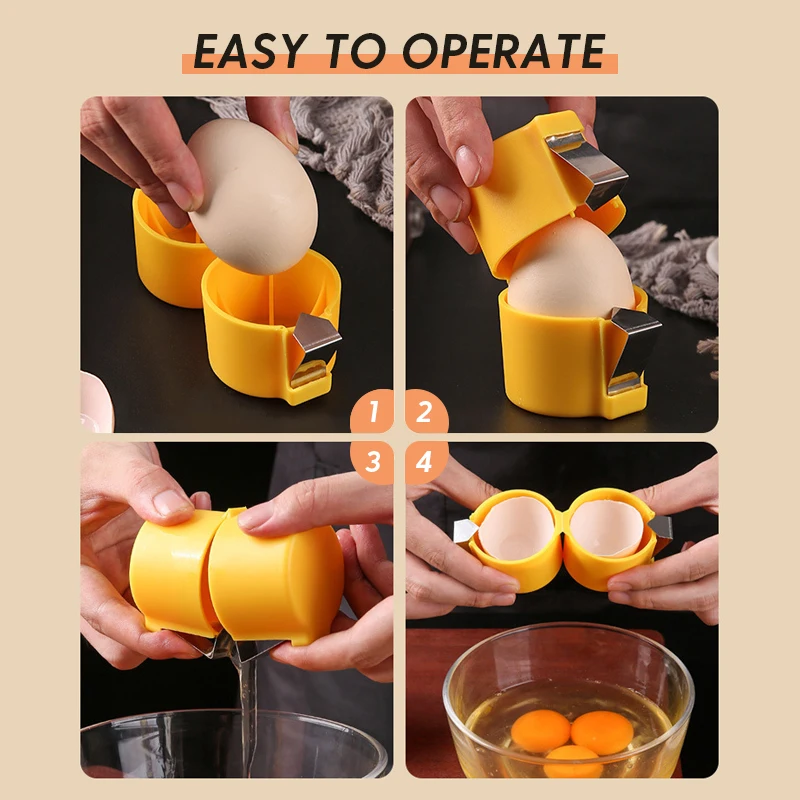 EASY TO OPERATE

1

2

3

4