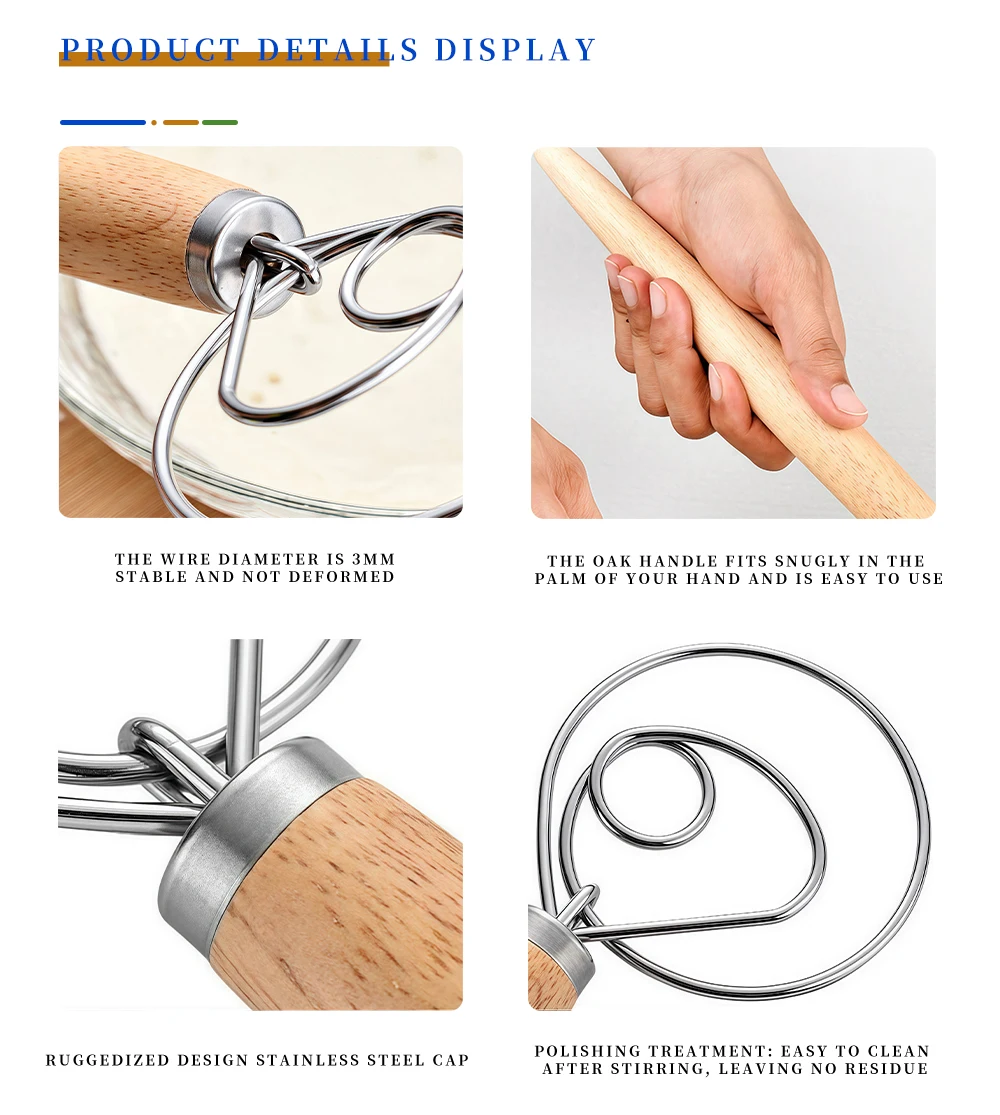 PRODUCT DETAILS DISPLAY

THE WIRE DIAMETER IS 3MM
STABLE AND NOT DEFORMED

THE OAK HANDLE FITS SNUGLY IN THE PALM OF YOUR HAND AND IS EASY TO USE

RUGGEDIZED DESIGN STAINLESS STEEL CAP

POLISHING TREATMENT: EASY TO CLEAN AFTER STIRRING, LEAVING NO RESIDUE