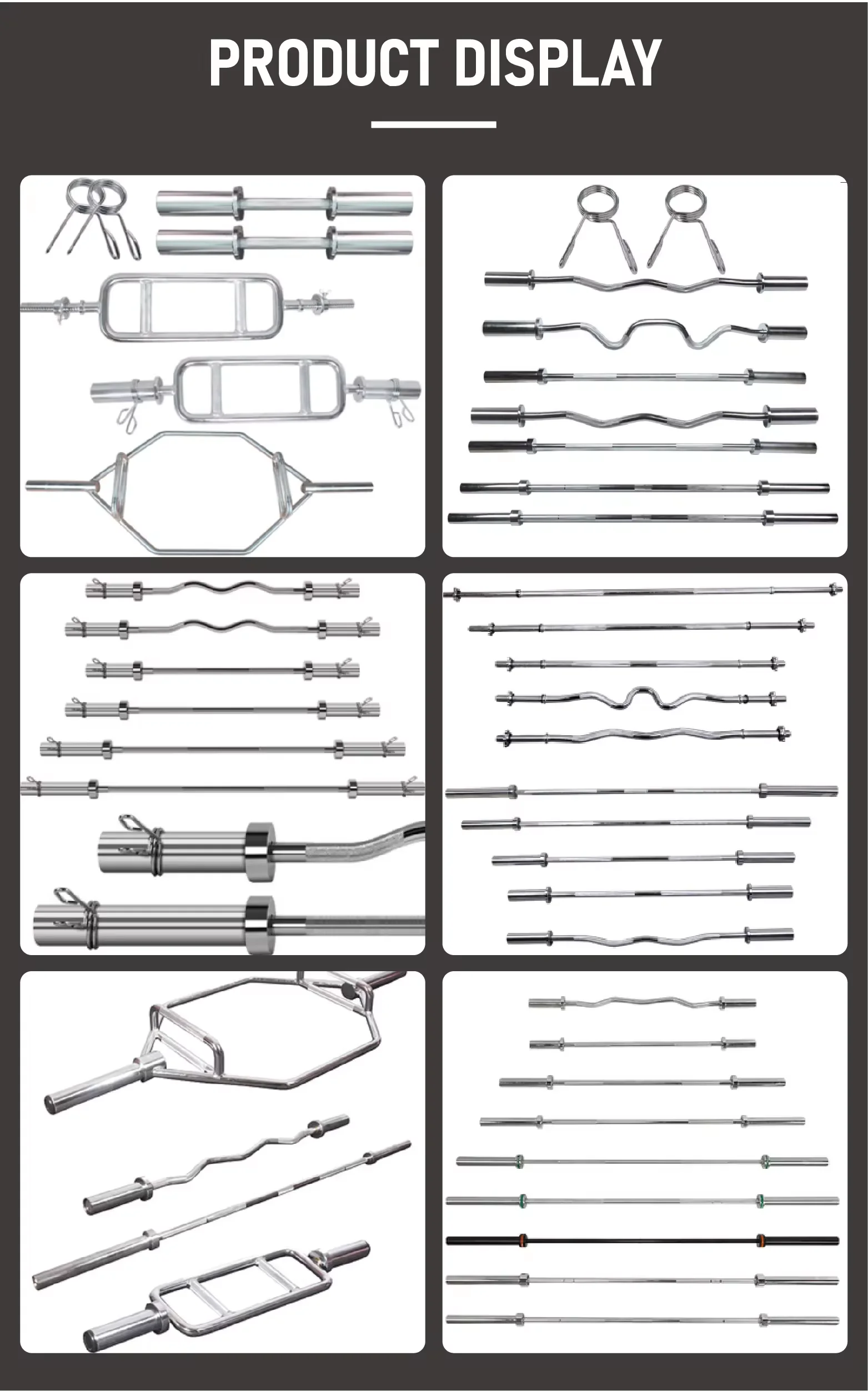 PRODUCT DISPLAY