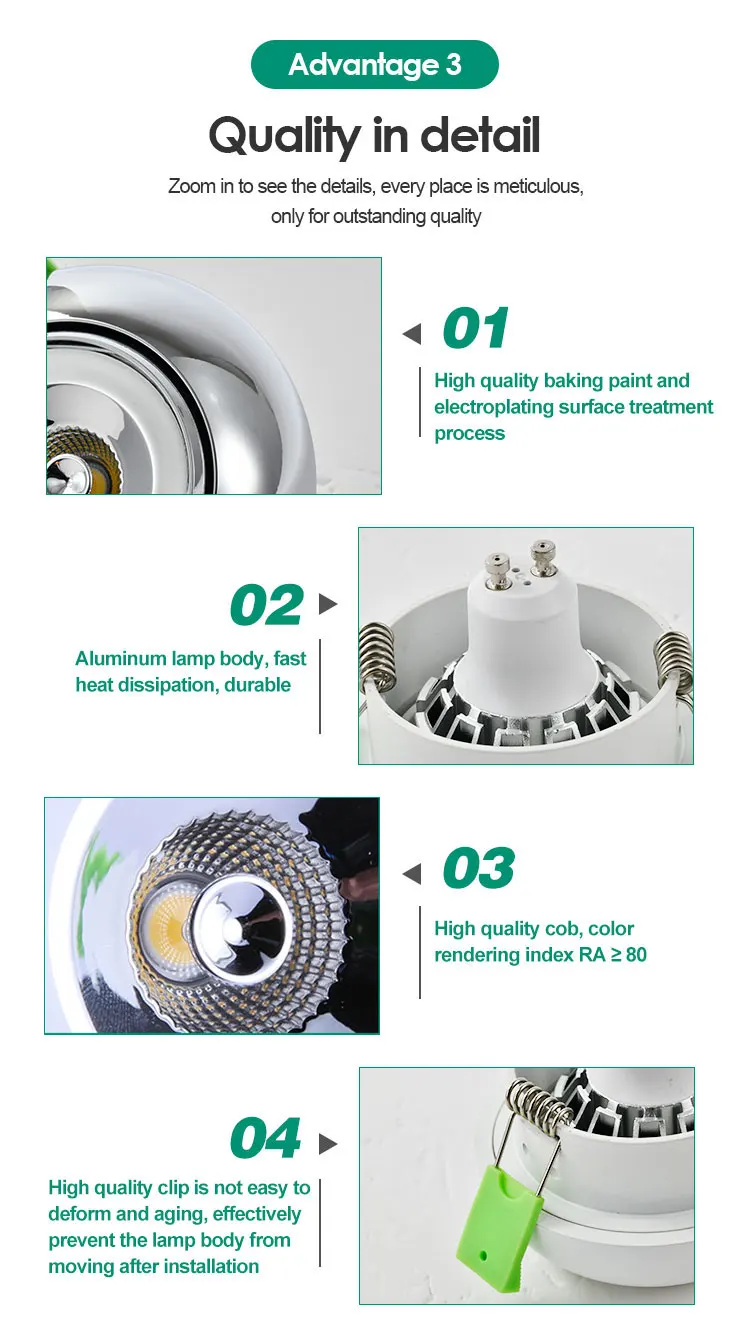 Advantage 3

Quality in detail

Zoom in to see the details, every place is meticulous, only for outstanding quality

01

High quality baking paint and electroplating surface treatment process

02

Aluminum lamp body, fast heat dissipation, durable

03

High quality cob, color rendering index RA ≥ 80

04

High quality clip is not easy to deform and aging, effectively prevent the lamp body from moving after installation