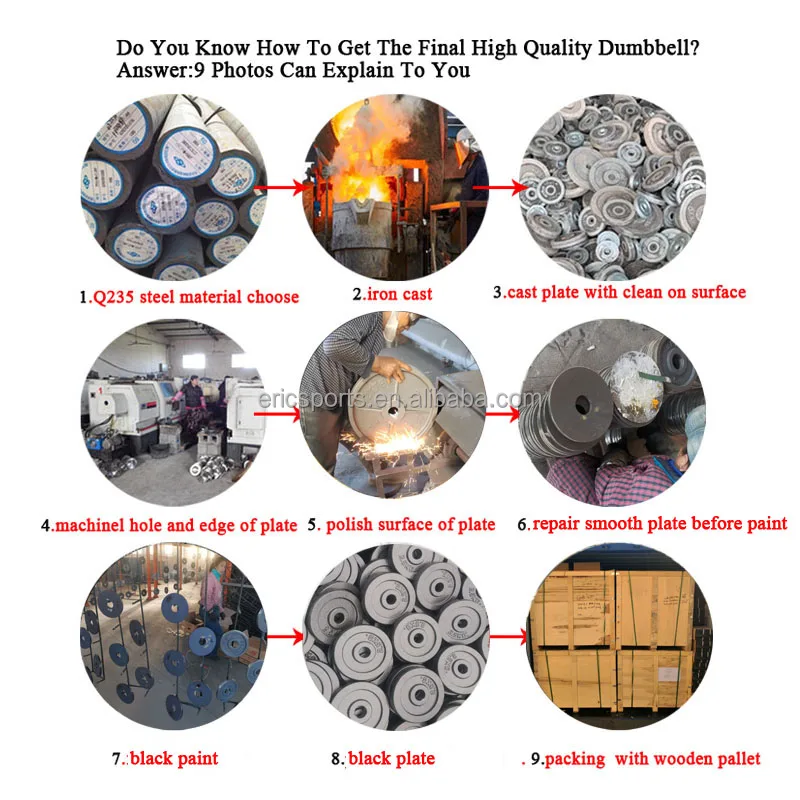 Do You Know How To Get The Final High Quality Dumbbell?
Answer:9 Photos Can Explain To You

1.Q235 steel material choose

2.iron cast

3.cast plate with clean on surface

ericsports.en.alibaba.com

4.machinel hole and edge of plate

5. polish surface of plate

6.repair smooth plate before paint

7.:black paint

8.:black plate

. 9.packing with wooden pallet