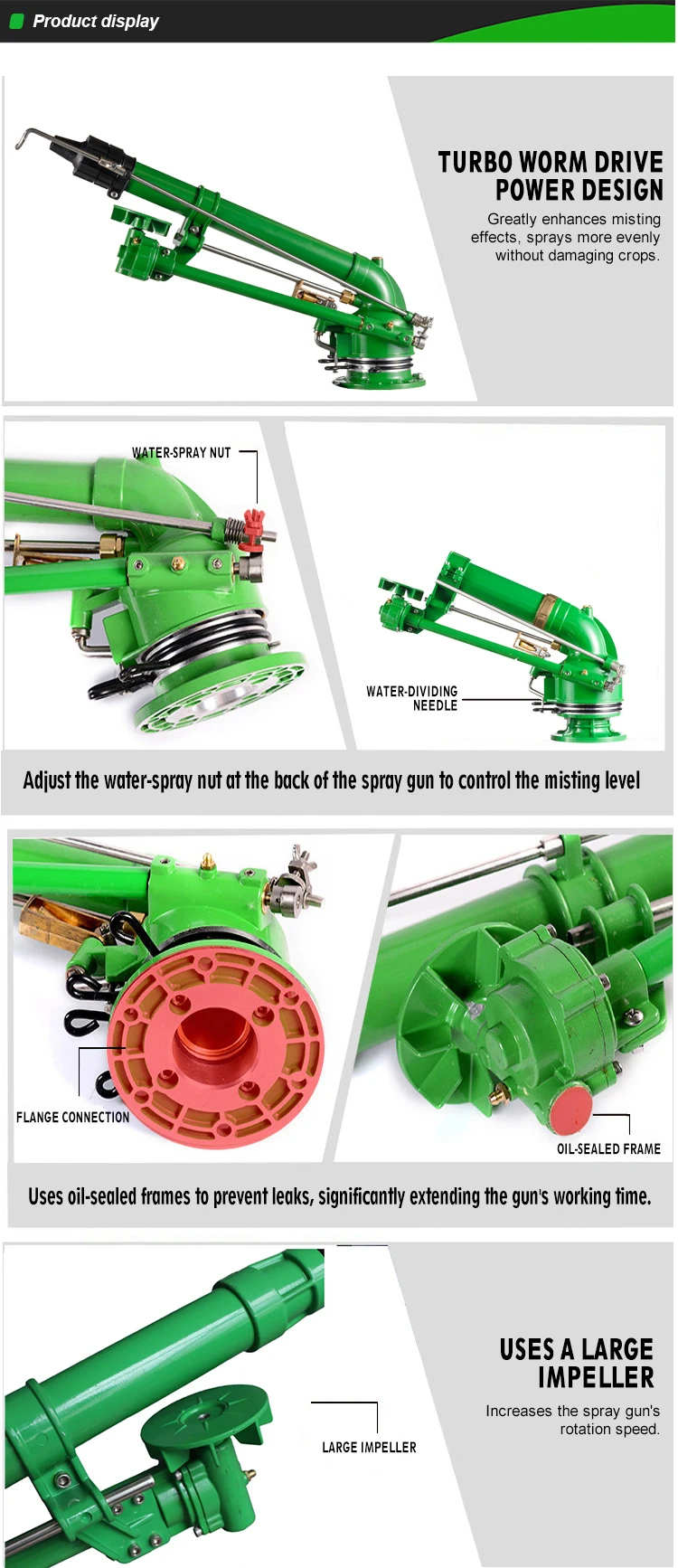 Product display

TURBO WORM DRIVE POWER DESIGN

Greatly enhances misting effects, sprays more evenly without damaging crops.

WATER-SPRAY NUT

WATER-DIVIDING NEEDLE

Adjust the water-spray nut at the back of the spray gun to control the misting level

FLANGE CONNECTION

OIL-SEALED FRAME

Uses oil-sealed frames to prevent leaks, significantly extending the gun's working time.

LARGE IMPELLER

USES A LARGE IMPELLER

Increases the spray gun's rotation speed.