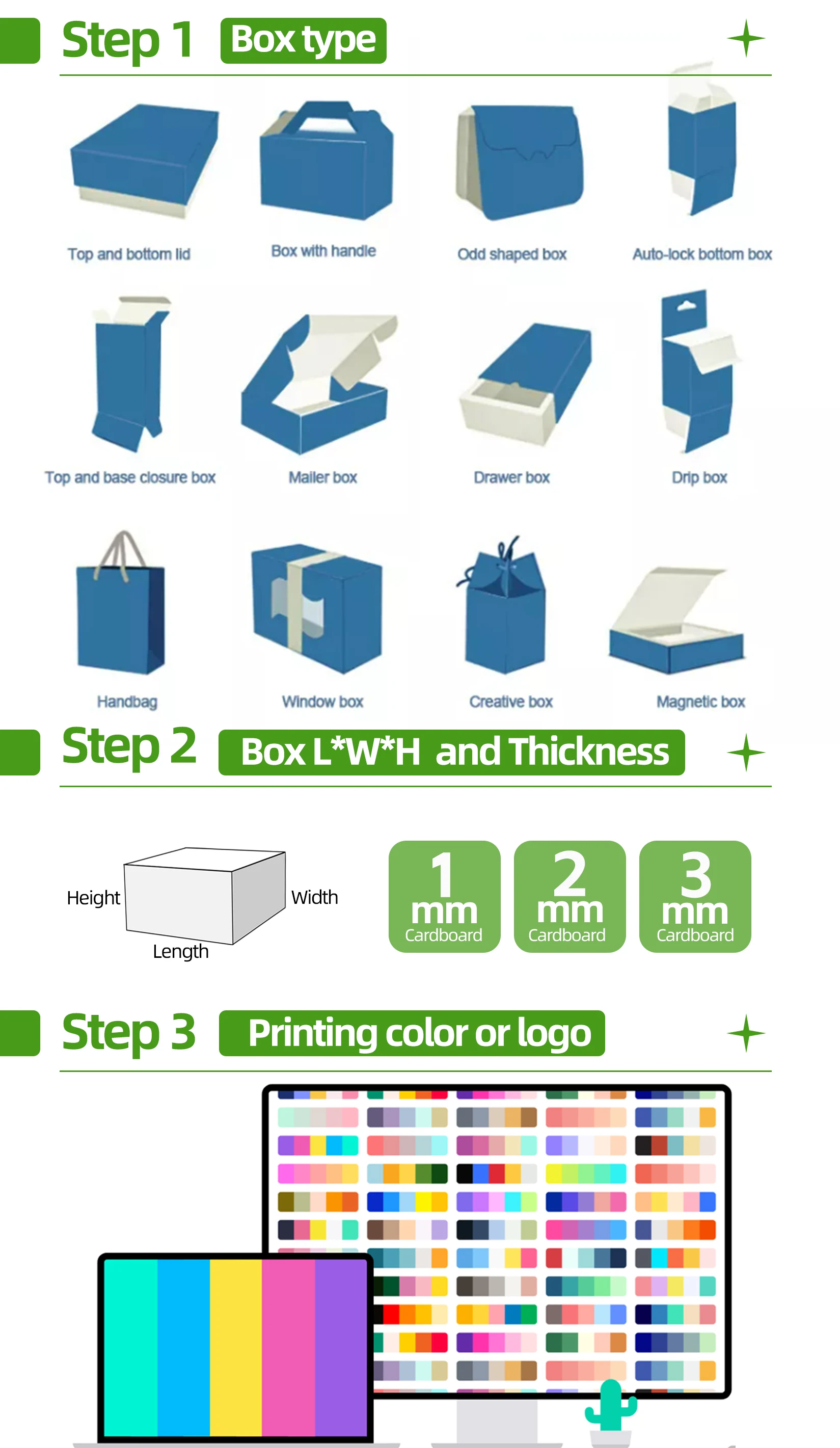 Step 1 Box type

Top and bottom lid
Box with handle
Odd shaped box
Auto-lock bottom box

Top and base closure box
Mailer box
Drawer box
Drip box

Handbag
Window box
Creative box
Magnetic box

Step 2 Box L*W*H and Thickness

Height
Width
Length

1 mm Cardboard
2 mm Cardboard
3 mm Cardboard

Step 3 Printing color or logo