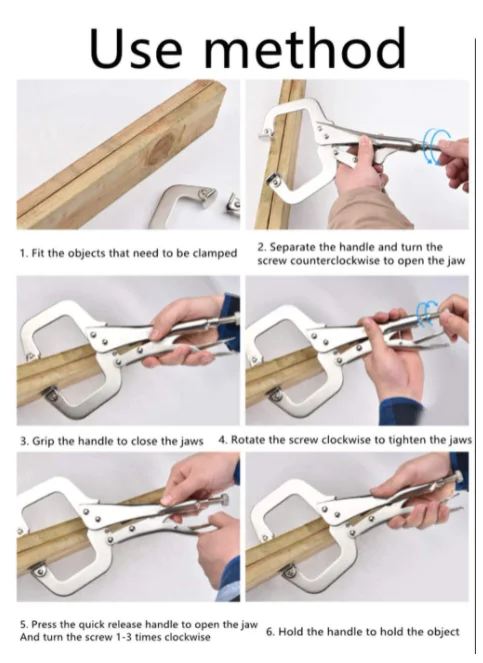 Use method

1. Fit the objects that need to be clamped

2. Separate the handle and turn the screw counterclockwise to open the jaw

3. Grip the handle to close the jaws

4. Rotate the screw clockwise to tighten the jaws

5. Press the quick release handle to open the jaw And turn the screw 1-3 times clockwise

6. Hold the handle to hold the object