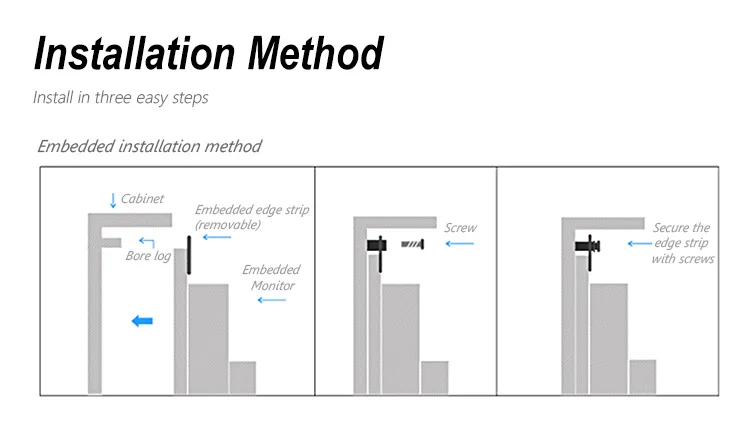 Installation Method

Install in three easy steps

Embedded installation method

Cabinet

Embedded edge strip (removable)

Bore log

Embedded Monitor

Screw

Secure the edge strip with screws