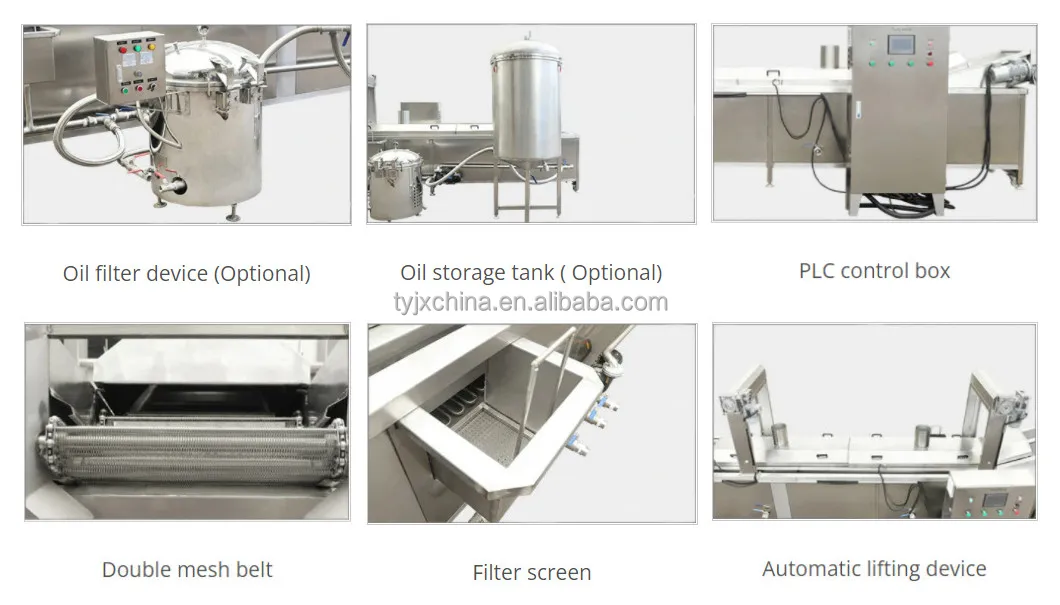 Oil filter device (Optional)

Oil storage tank ( Optional)

PLC control box

tyjxchina.en.alibaba.com

Double mesh belt

Filter screen

Automatic lifting device