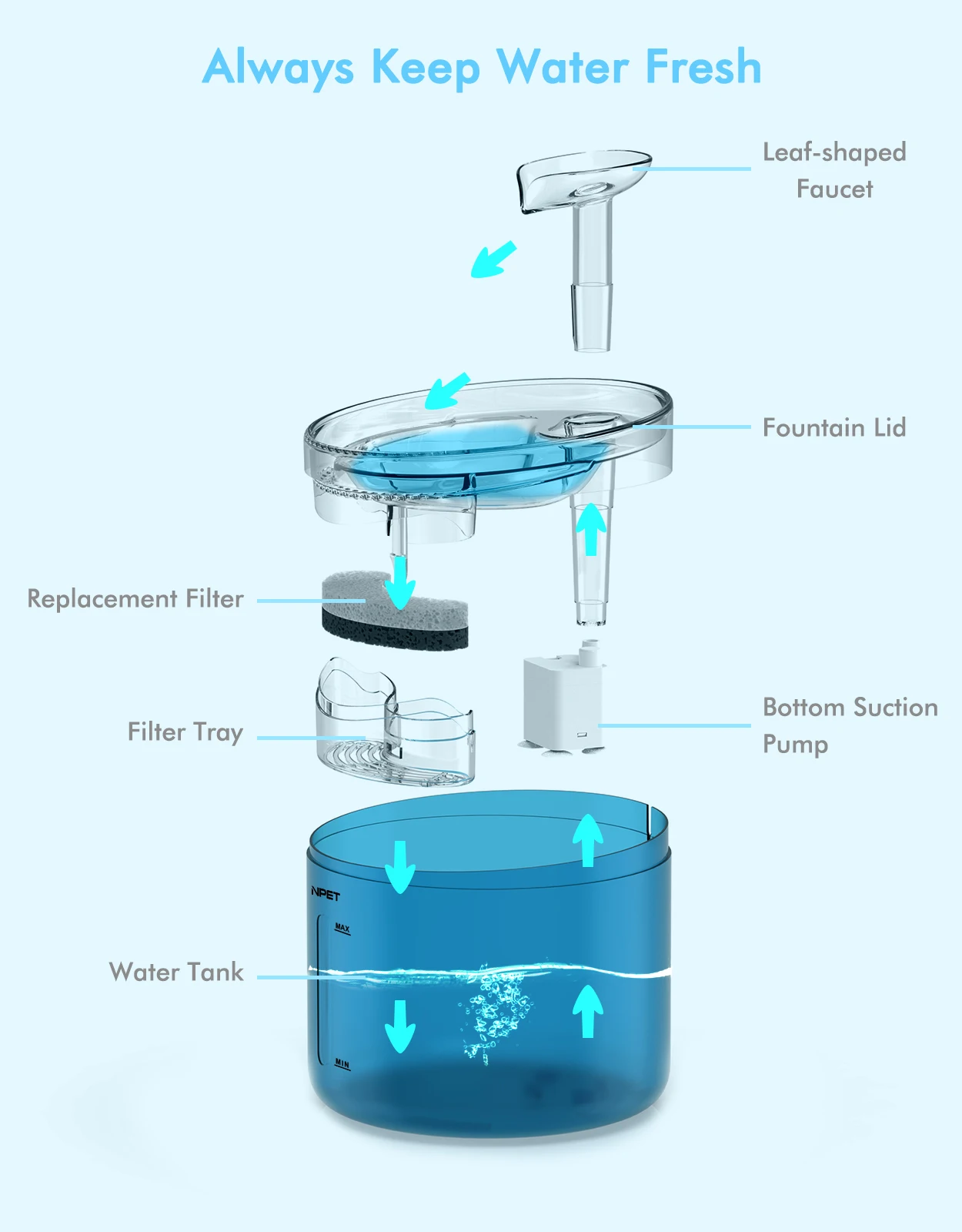 Always Keep Water Fresh

Leaf-shaped Faucet

Fountain Lid

Replacement Filter

Filter Tray

Bottom Suction Pump

NPET

MAX

Water Tank

MIN