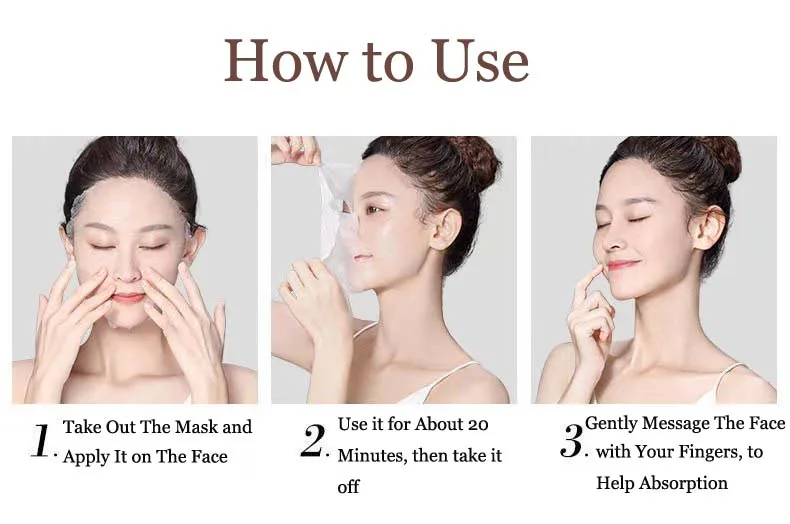 How to Use

1. Take Out The Mask and Apply It on The Face

2. Use it for About 20 Minutes, then take it off

3. Gently Message The Face with Your Fingers, to Help Absorption