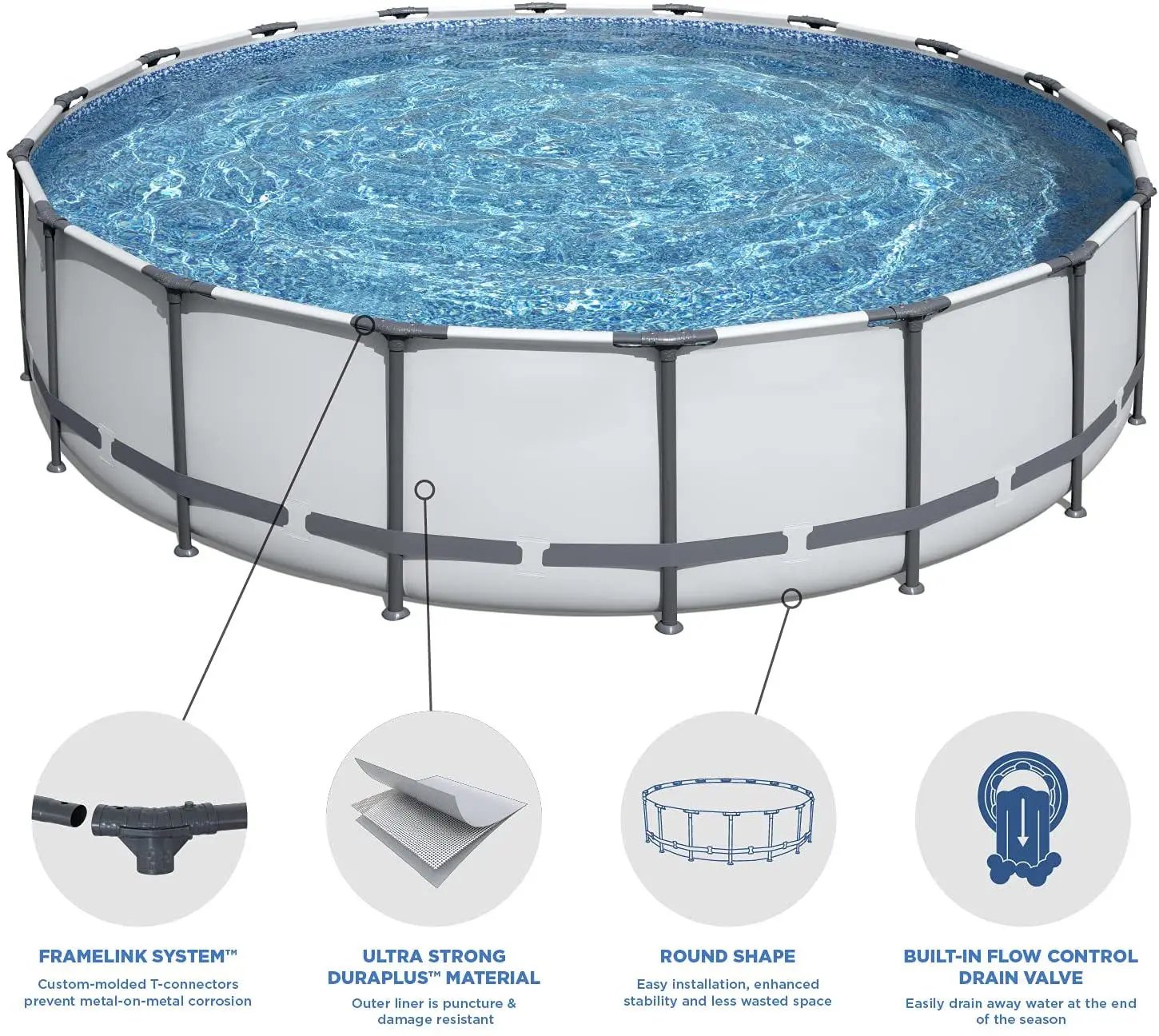 FRAMELINK SYSTEM™
Custom-molded T-connectors prevent metal-on-metal corrosion

ULTRA STRONG DURAPLUS™ MATERIAL
Outer liner is puncture & damage resistant

ROUND SHAPE
Easy installation, enhanced stability and less wasted space

BUILT-IN FLOW CONTROL DRAIN VALVE
Easily drain away water at the end of the season